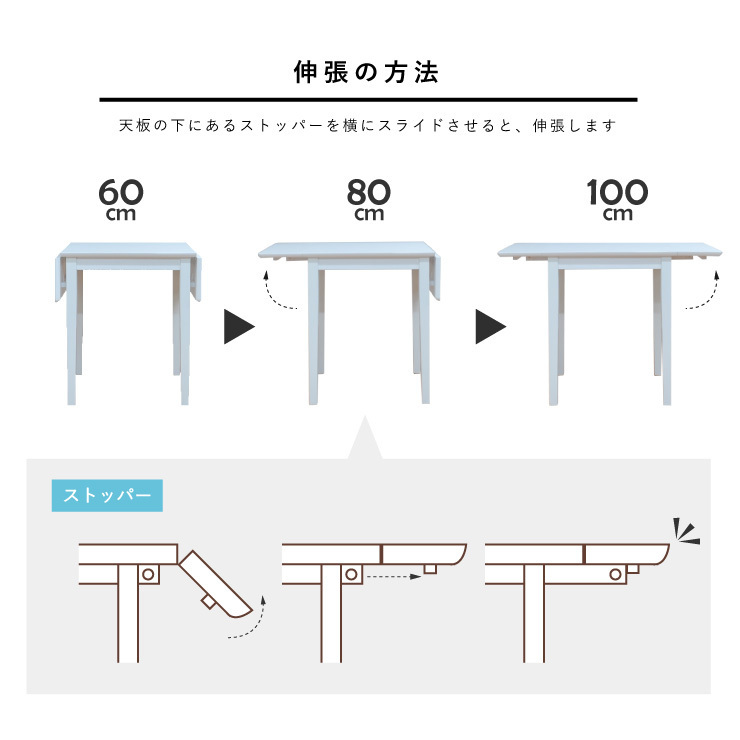 伸張の方法

天板の下にあるストッパーを横にスライドさせると、伸張します

60 cm

80 cm

100 cm

ストッパー