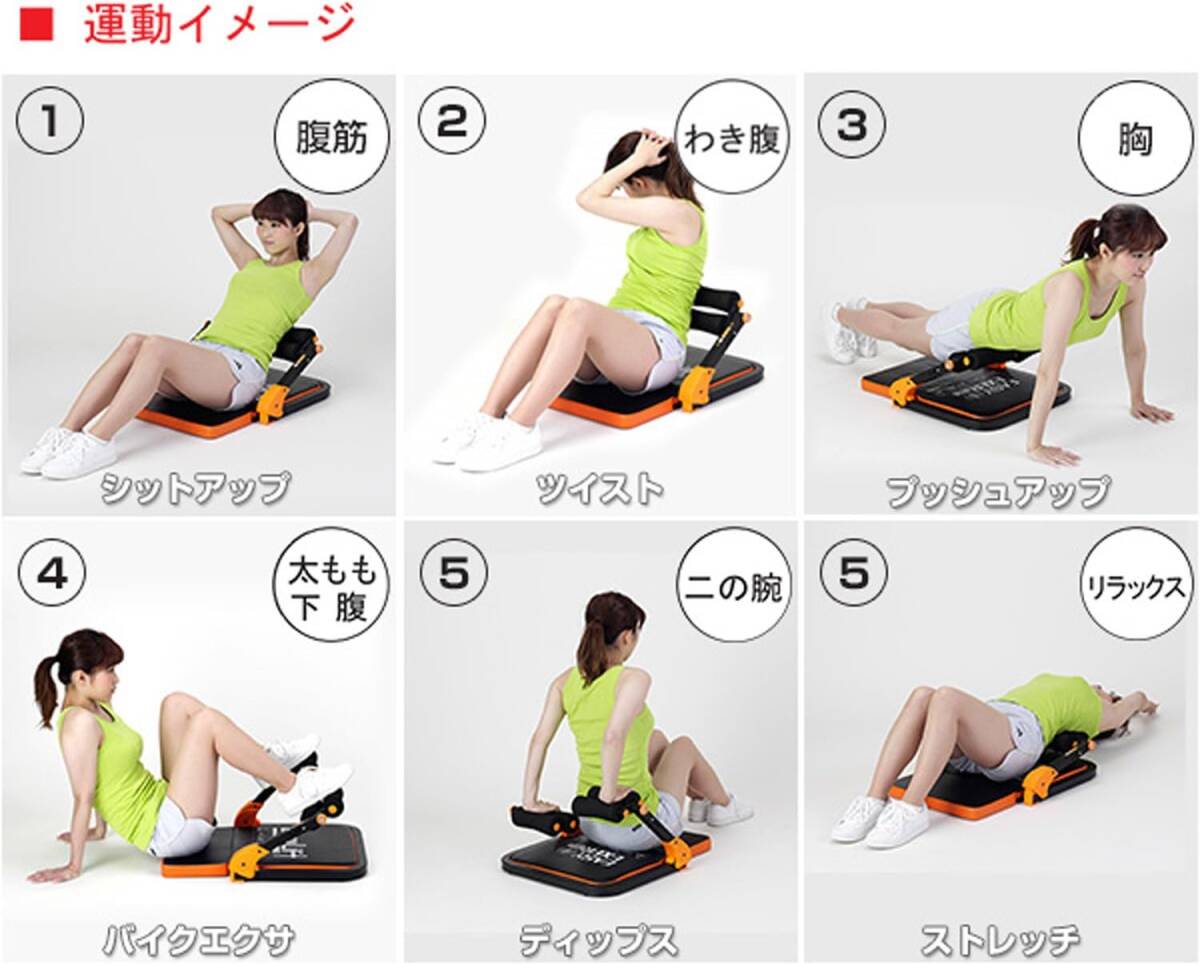 ■ 運動イメージ

1
腹筋
シットアップ

2
わき腹
ツイスト

3
胸
プッシュアップ

4
太もも
下腹
バイクエクサ

5
二の腕
ディップス

5
リラックス
ストレッチ