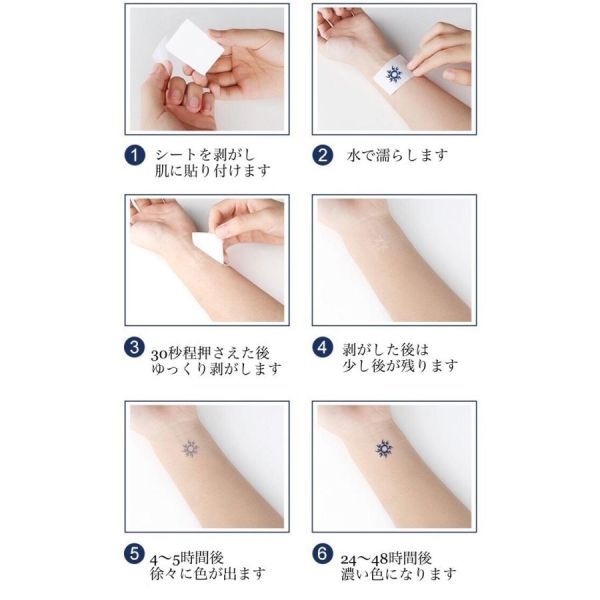 1 シートを剥がし
肌に貼り付けます

2 水で濡らします

3 30秒程押さえた後
ゆっくり剥がします

4 剥がした後は
少し後が残ります

5 4～5時間後
徐々に色が出ます

6 24～48時間後
濃い色になります