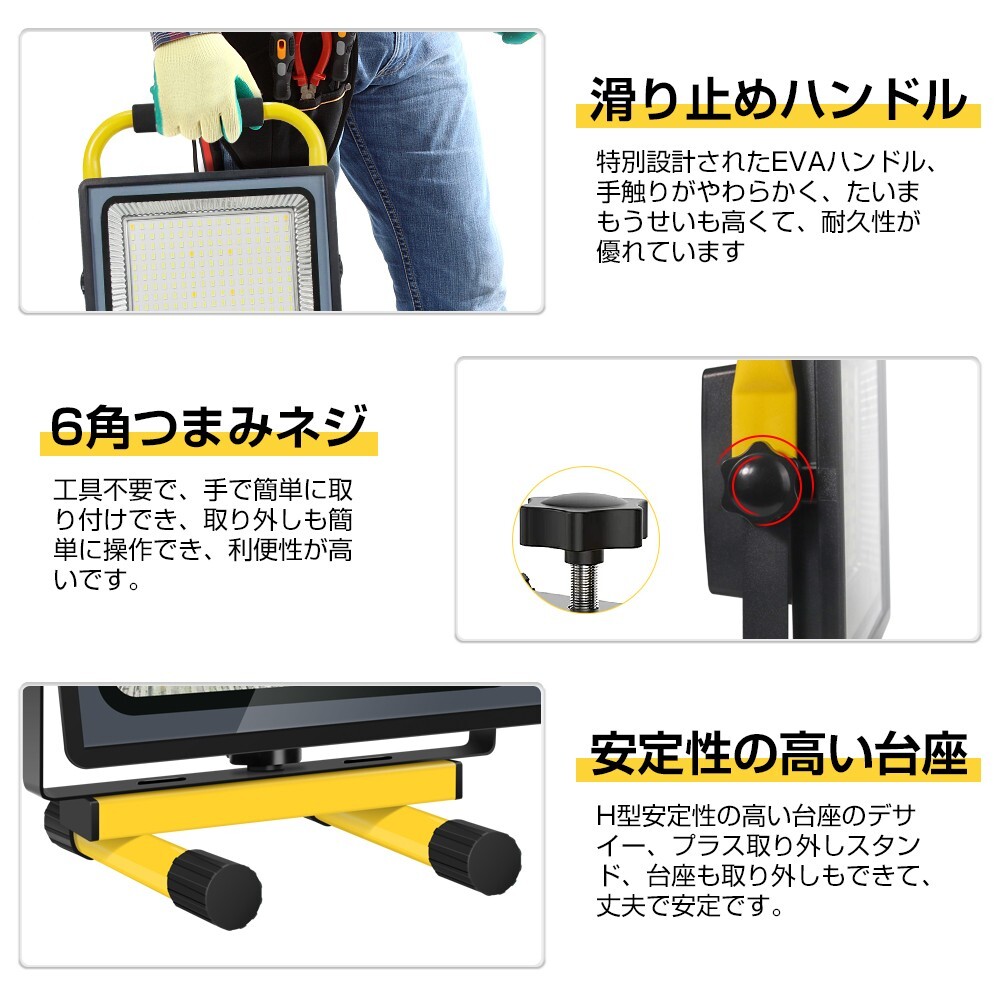 滑り止めハンドル

特別設計されたEVAハンドル、手触りがやわらかく、たいまもうせいも高くて、耐久性が優れています

6角つまみネジ

工具不要で、手で簡単に取り付けでき、取り外しも簡単に操作でき、利便性が高いです。

安定性の高い台座

H型安定性の高い台座のデザイー、プラス取り外しスタンド、台座も取り外しもできて、丈夫で安定です。