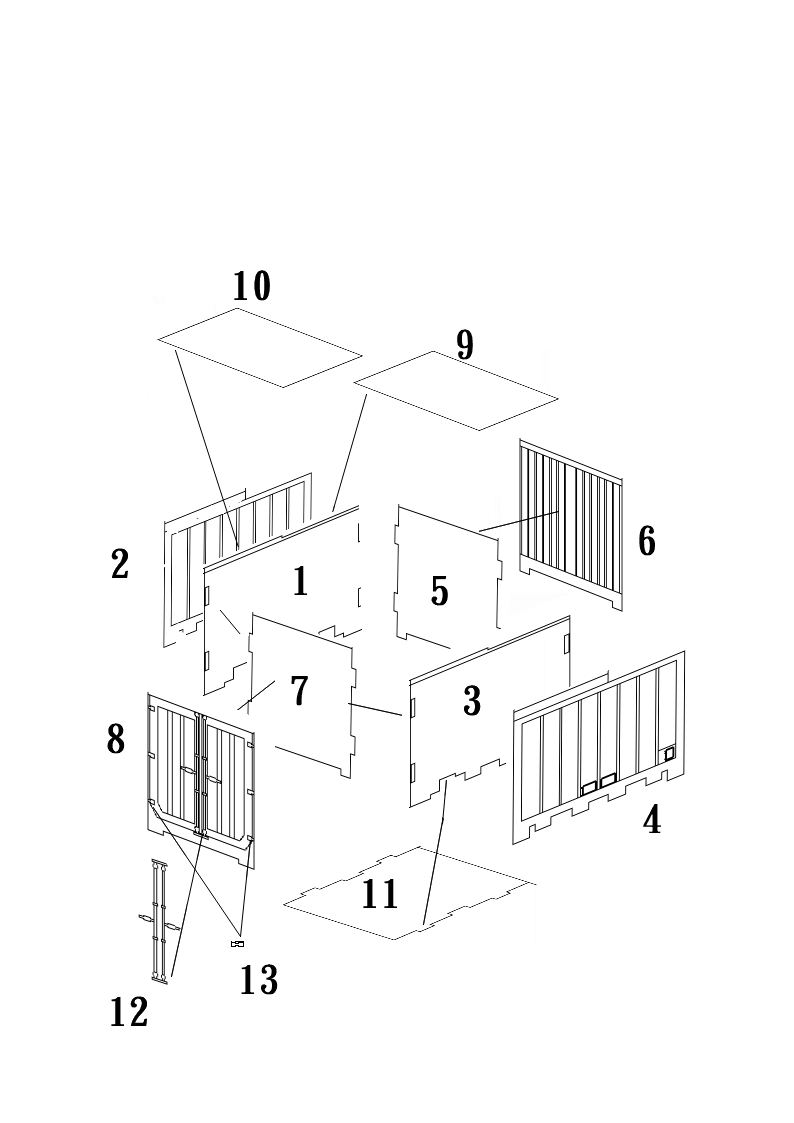 10
9
2
1
5
6
7
3
8
4
11
13
12