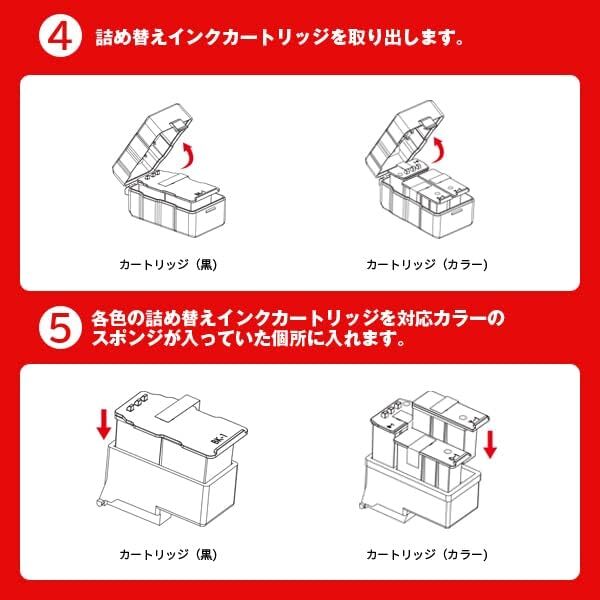 4 詰め替えインクカートリッジを取り出します。

カートリッジ（黒）

カートリッジ（カラー）

5 各色の詰め替えインクカートリッジを対応カラーのスポンジが入っていた個所に入れます。

BK-1

カートリッジ（黒）

カートリッジ（カラー）