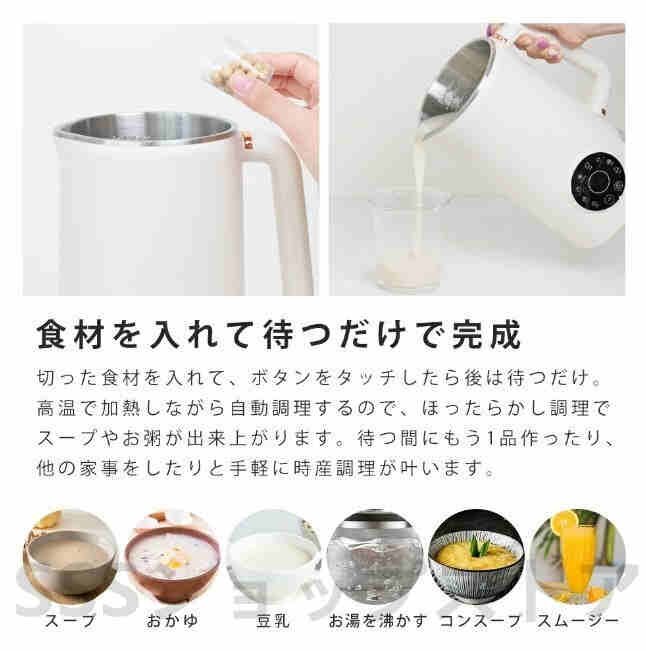 食材を入れて待つだけで完成

切った食材を入れて、ボタンをタッチしたら後は待つだけ。高温で加熱しながら自動調理するので、ほったらかし調理でスープやお粥が出来上がります。待つ間にもう1品作ったり、他の家事をしたりと手軽に時産調理が叶います。

スープ
おかゆ
豆乳
お湯を沸かす
コンスープ
スムージー