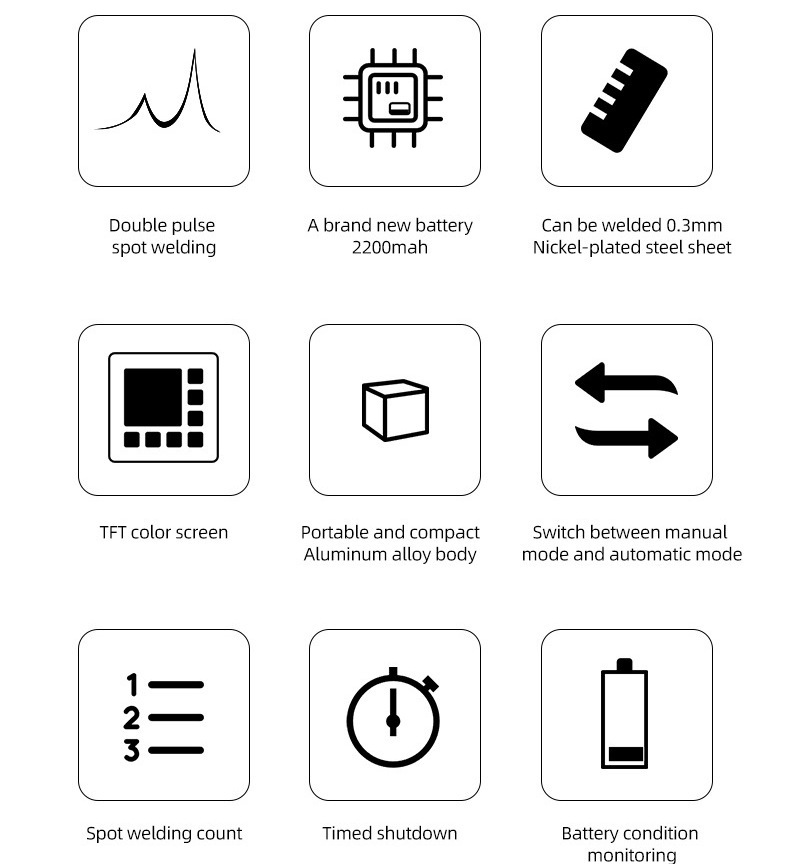 Double pulse spot welding

A brand new battery 2200mah

Can be welded 0.3mm Nickel-plated steel sheet

TFT color screen

Portable and compact Aluminum alloy body

Switch between manual mode and automatic mode

1
2
3

Spot welding count

Timed shutdown

Battery condition monitoring