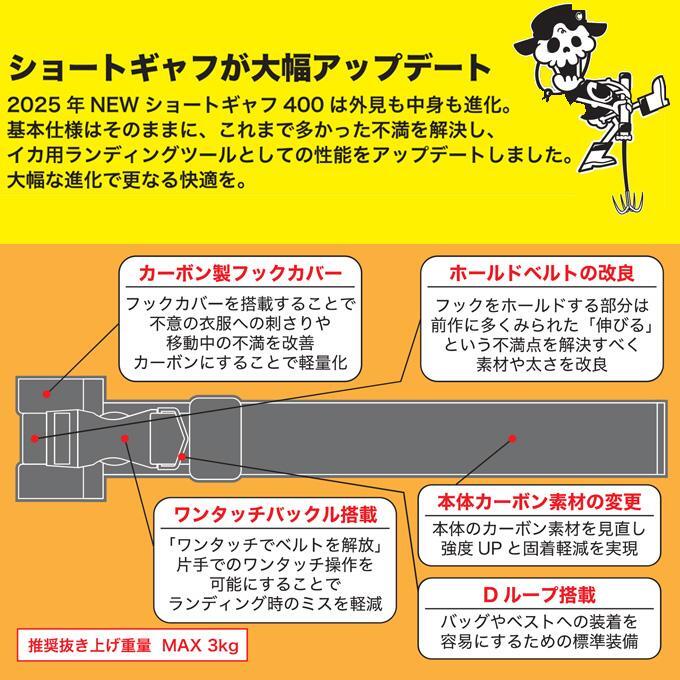 ショートギャフが大幅アップデート

2025 年 NEW ショートギャフ 400 は外見も中身も進化。
基本仕様はそのままに、これまで多かった不満を解決し、
イカ用ランディングツールとしての性能をアップデートしました。
大幅な進化で更なる快適を。

カーボン製フックカバー

フックカバーを搭載することで
不意の衣服への刺さりや
移動中の不満を改善
カーボンにすることで軽量化

ホールドベルトの改良

フックをホールドする部分は
前作に多くみられた「伸びる」
という不満点を解決すべく
素材や太さを改良

ワンタッチバックル搭載

「ワンタッチでベルトを解放」
片手でのワンタッチ操作を
可能にすることで
ランディング時のミスを軽減

本体カーボン素材の変更

本体のカーボン素材を見直し
強度 UP と固着軽減を実現

D ループ搭載

バッグやベストへの装着を
容易にするための標準装備

推奨抜き上げ重量 MAX 3kg