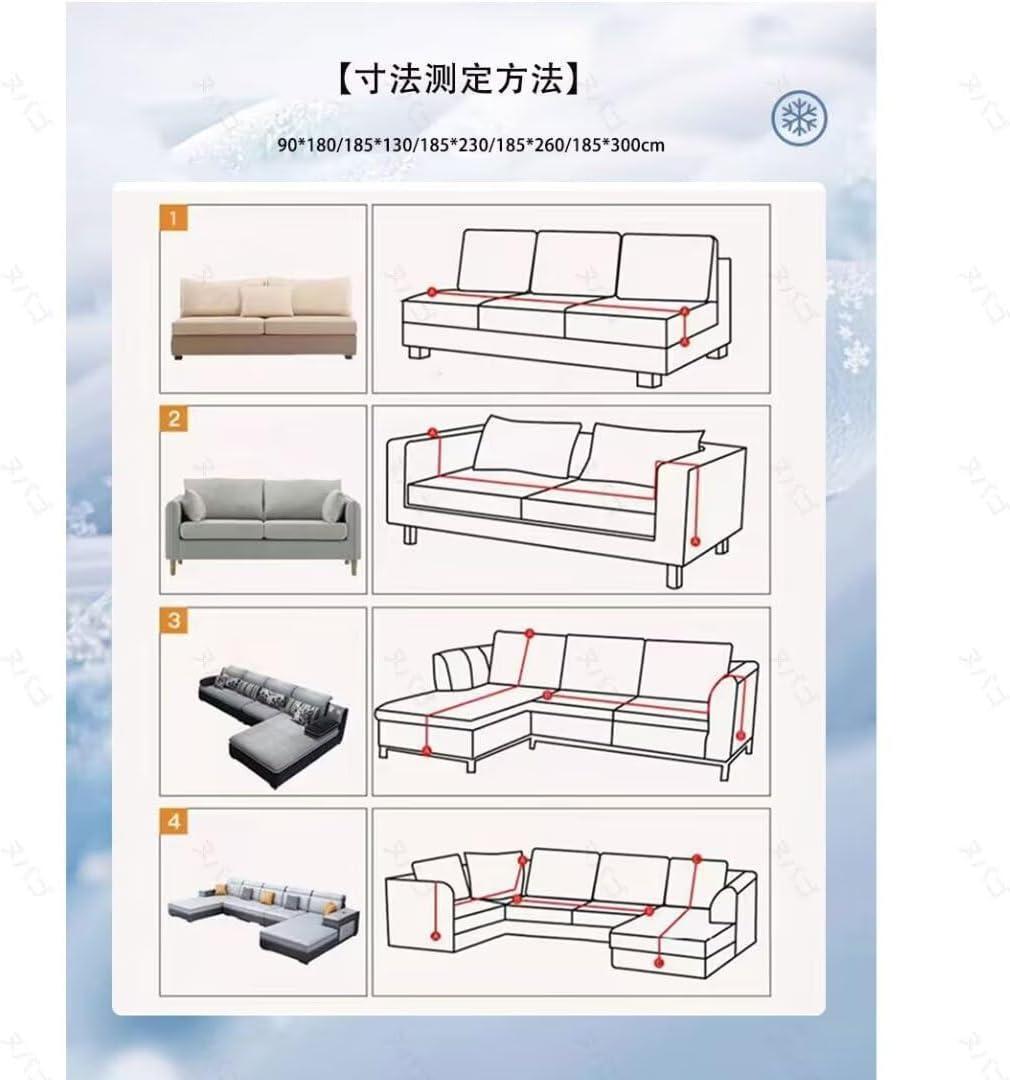 【寸法测定方法】

90*180/185*130/185*230/185*260/185*300cm

1

2

3

4