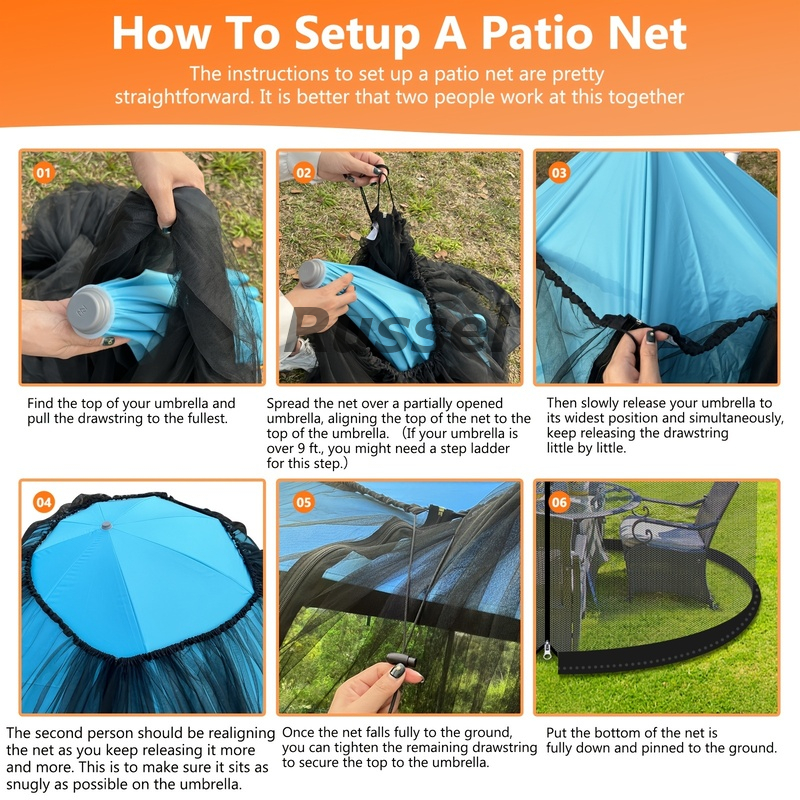 How To Setup A Patio Net

The instructions to set up a patio net are pretty straightforward. It is better that two people work at this together

01

Find the top of your umbrella and pull the drawstring to the fullest.

02

Russel

Spread the net over a partially opened umbrella, aligning the top of the net to the top of the umbrella. (If your umbrella is over 9 ft., you might need a step ladder for this step.)

03

Then slowly release your umbrella to its widest position and simultaneously, keep releasing the drawstring little by little.

04

The second person should be realigning the net as you keep releasing it more and more. This is to make sure it sits as snugly as possible on the umbrella.

05

Once the net falls fully to the ground, you can tighten the remaining drawstring to secure the top to the umbrella.

06

Put the bottom of the net is fully down and pinned to the ground.