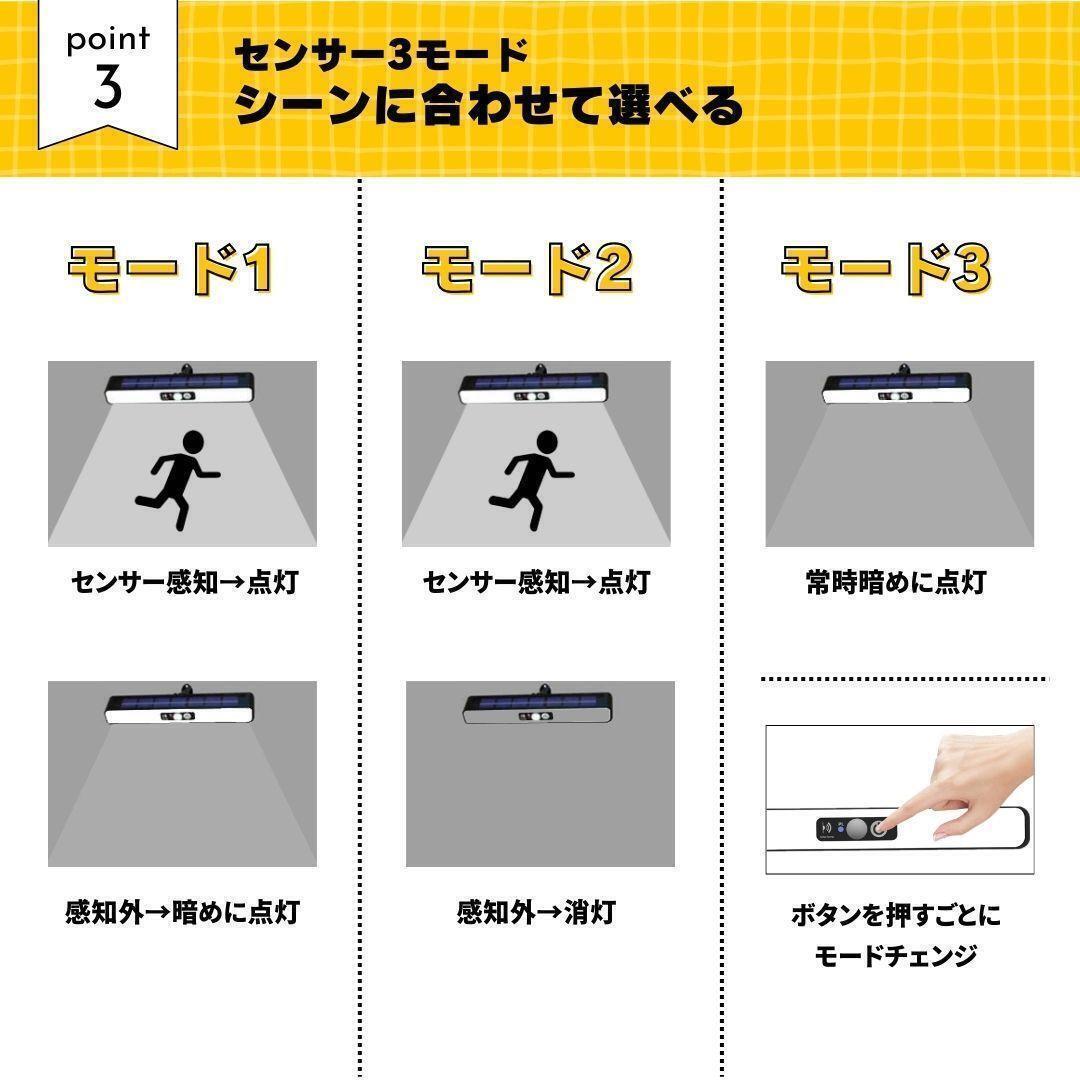 point
3

センサー3モード
シーンに合わせて選べる

モード1

センサー感知→点灯

感知外→暗めに点灯

モード2

センサー感知→点灯

感知外→消灯

モード3

常時暗めに点灯

ボタンを押すごとに
モードチェンジ