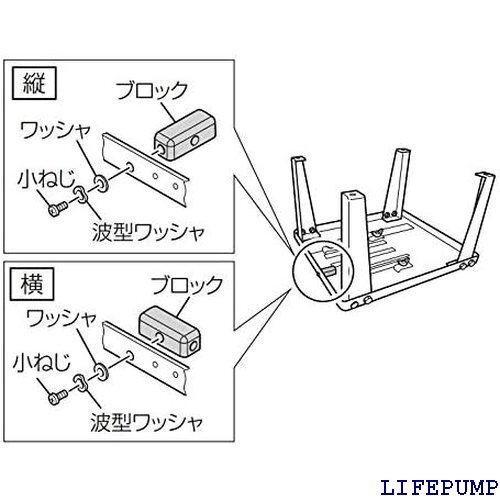 縦

ブロック

ワッシャ

小ねじ

波型ワッシャ

横

ブロック

ワッシャ

小ねじ

波型ワッシャ

LIFEPUMP