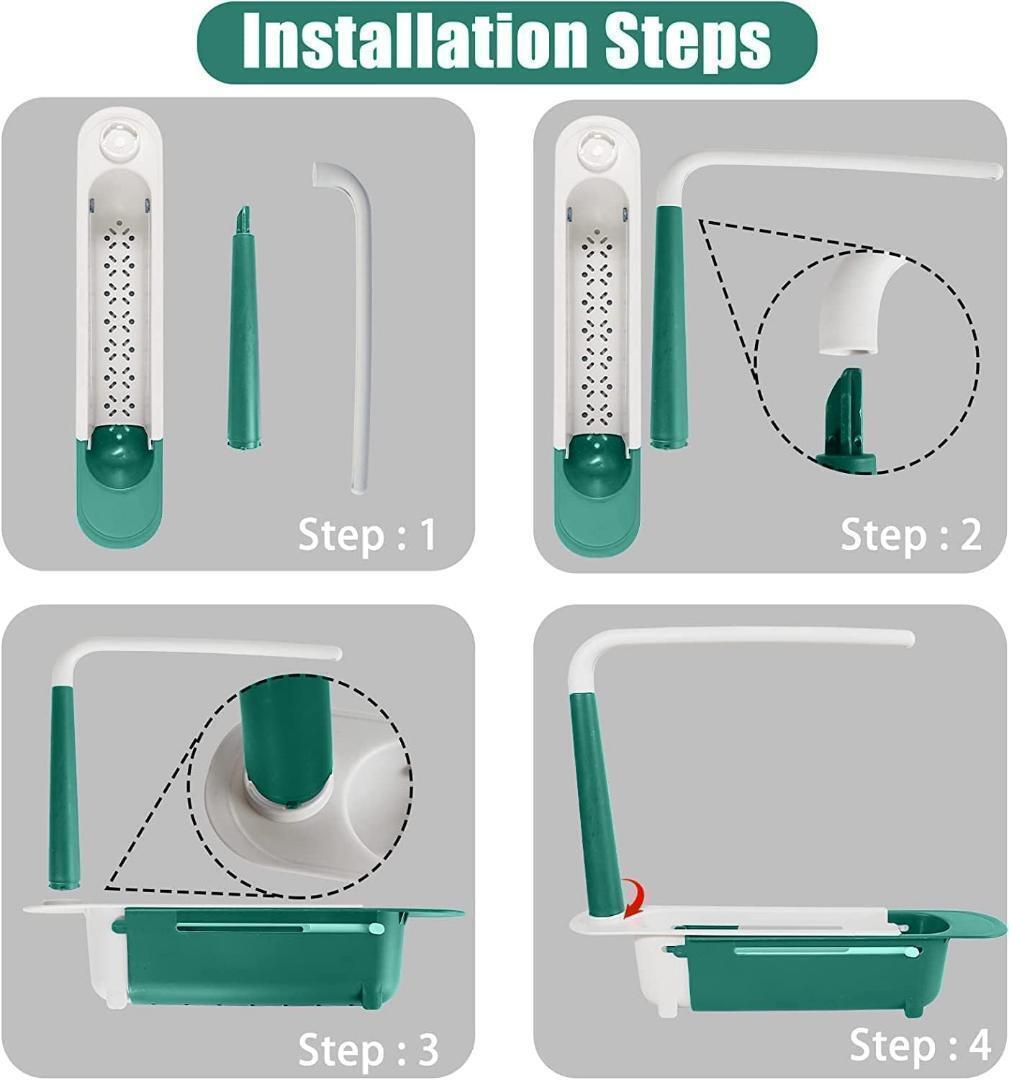 Installation Steps

Step : 1

Step : 2

Step : 3

Step : 4