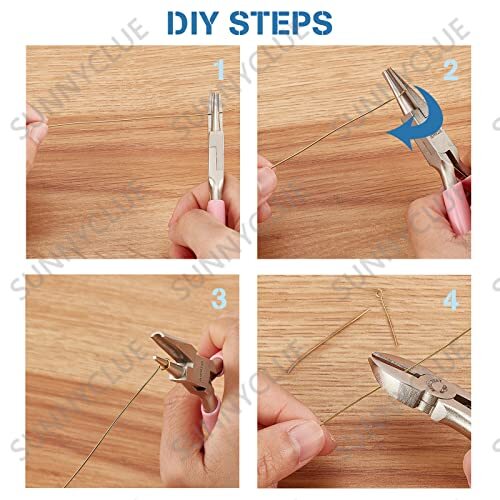 DIY STEPS

1

2

3

4

SUNNYCLUE