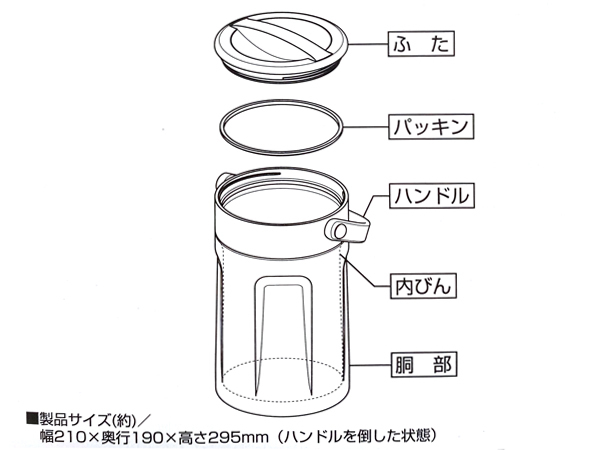 ふ　た

パッキン

ハンドル

内びん

胴　部

■製品サイズ(約)／
幅210×奥行190×高さ295mm（ハンドルを倒した状態）