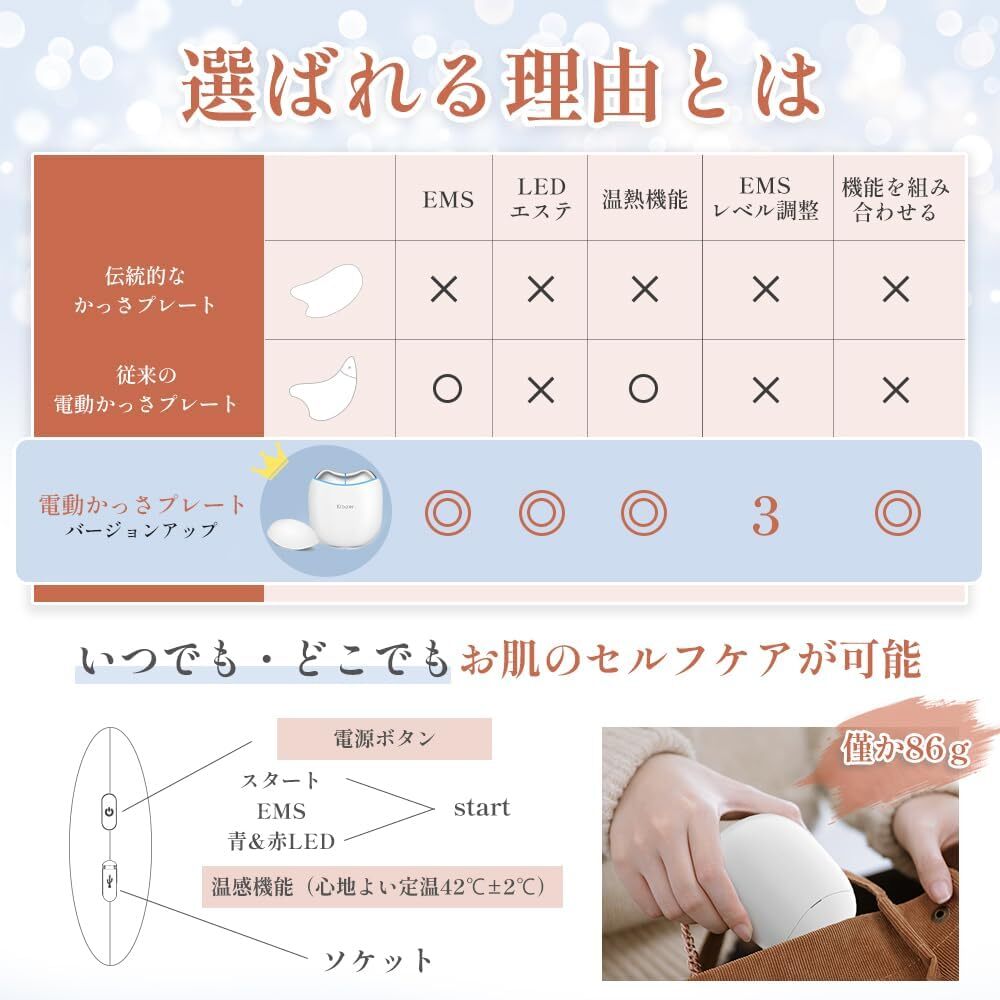 選ばれる理由とは

| | | EMS | LED エステ | 温熱機能 | EMS レベル調整 | 機能を組み合わせる |
|---|---|---|---|---|---|---|
| 伝統的な かっさプレート | | × | × | × | × | × |
| 従来の 電動かっさプレート | | ○ | × | ○ | × | × |
| 電動かっさプレート バージョンアップ | | ◎ | ◎ | ◎ | 3 | ◎ |

いつでも・どこでもお肌のセルフケアが可能

電源ボタン

スタート
EMS
青&赤LED

start

温感機能（心地よい定温42℃±2℃）

ソケット

僅か86g