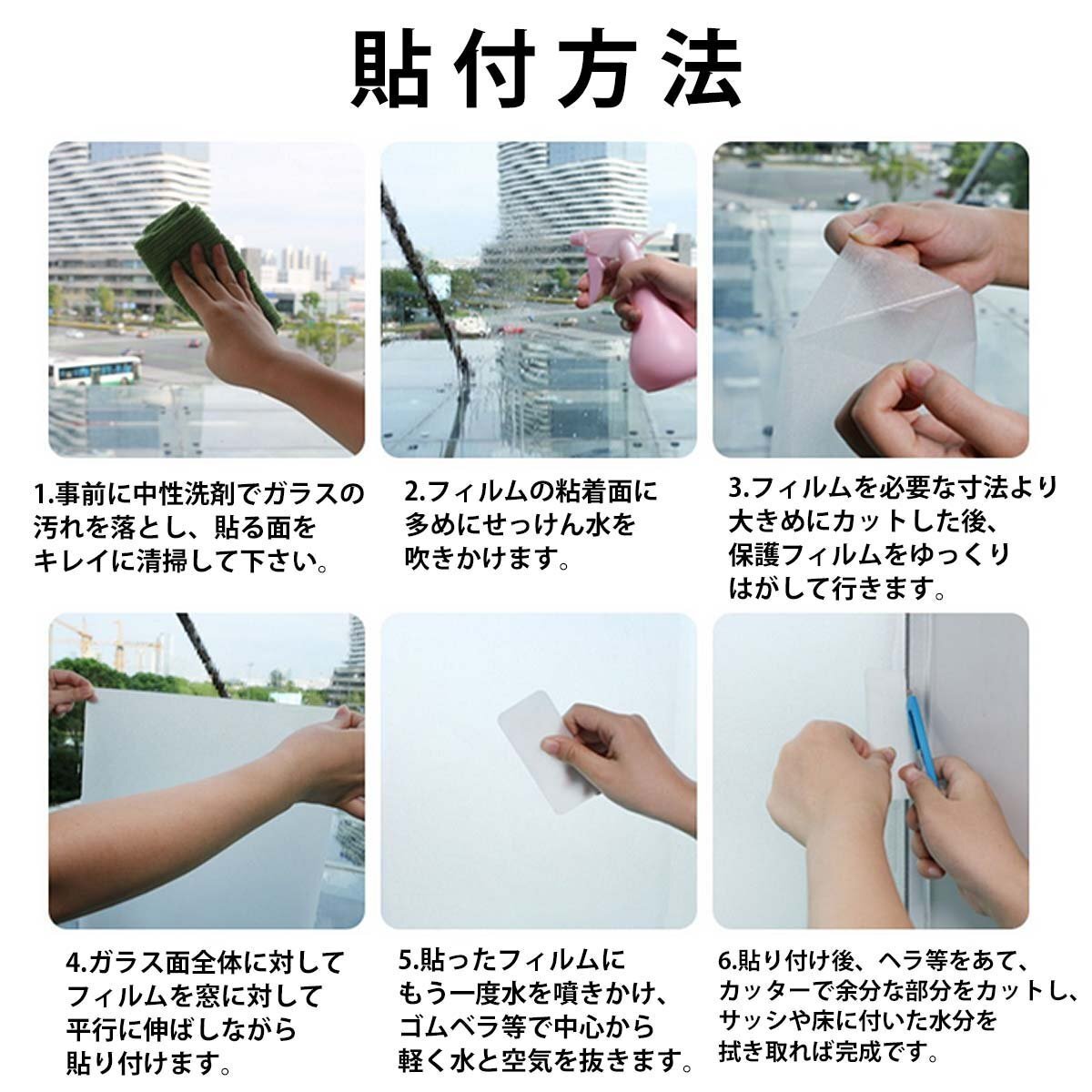 貼付方法

1.事前に中性洗剤でガラスの汚れを落とし、貼る面をキレイに清掃して下さい。

2.フィルムの粘着面に多めにせっけん水を吹きかけます。

3.フィルムを必要な寸法より大きめにカットした後、保護フィルムをゆっくりはがして行きます。

4.ガラス面全体に対してフィルムを窓に対して平行に伸ばしながら貼り付けます。

5.貼ったフィルムにもう一度水を噴きかけ、ゴムベラ等で中心から軽く水と空気を抜きます。

6.貼り付け後、ヘラ等をあて、カッターで余分な部分をカットし、サッシや床に付いた水分を拭き取れば完成です。