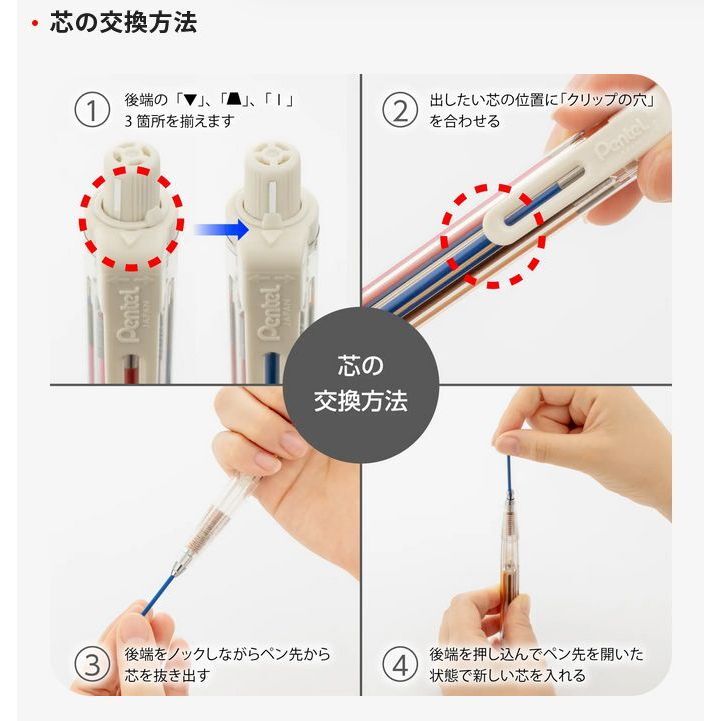 ・芯の交換方法

① 後端の「▼」、「▲」、「I」3箇所を揃えます

Pentel JAPAN

Pentel JAPAN

② 出したい芯の位置に「クリップの穴」を合わせる

Pentel

芯の交換方法

③ 後端をノックしながらペン先から芯を抜き出す

④ 後端を押し込んでペン先を開いた状態で新しい芯を入れる