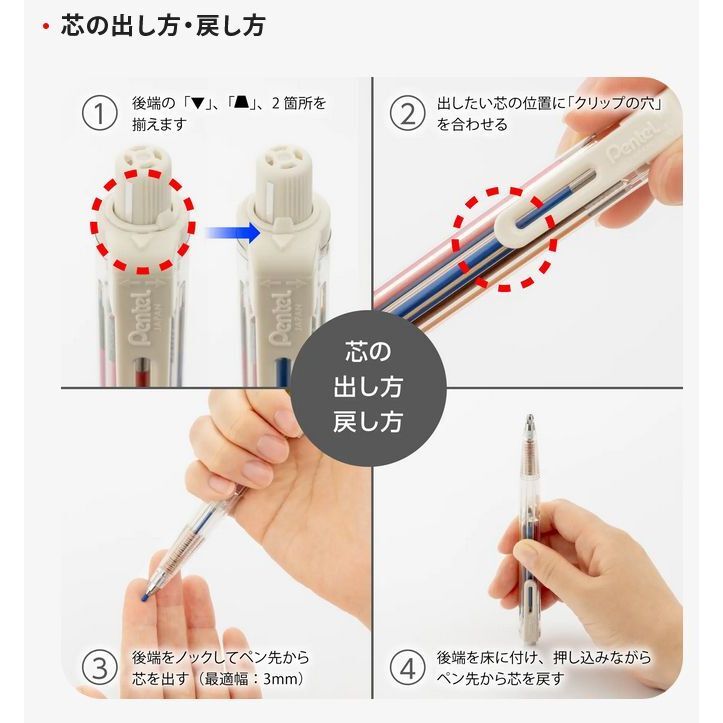 ・芯の出し方・戻し方

① 後端の「▼」、「▲」、2箇所を揃えます

Pentel JAPAN

Pentel JAPAN

② 出したい芯の位置に「クリップの穴」を合わせる

Pentel

芯の
出し方
戻し方

③ 後端をノックしてペン先から芯を出す（最適幅：3mm）

④ 後端を床に付け、押し込みながらペン先から芯を戻す