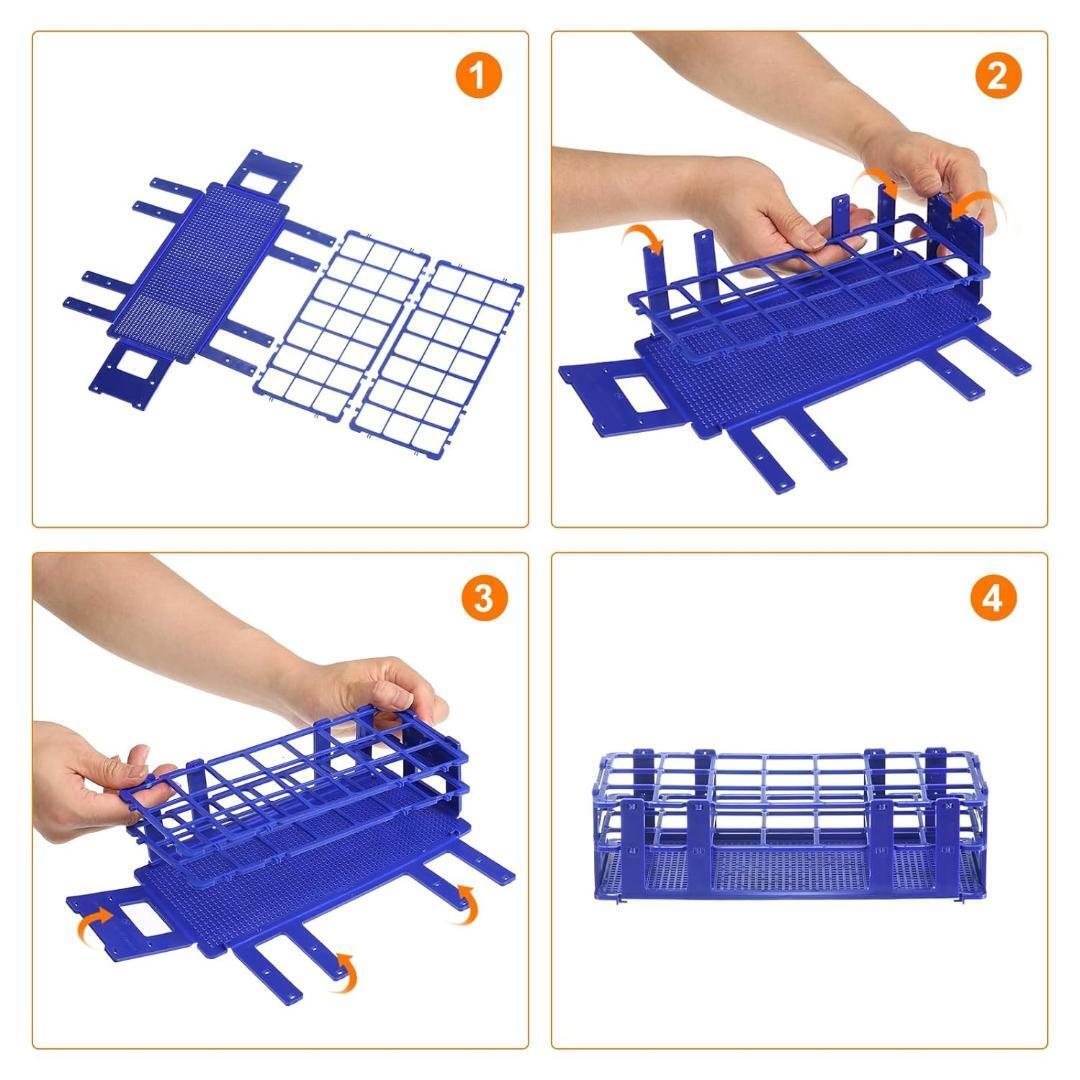 1

2

3

4