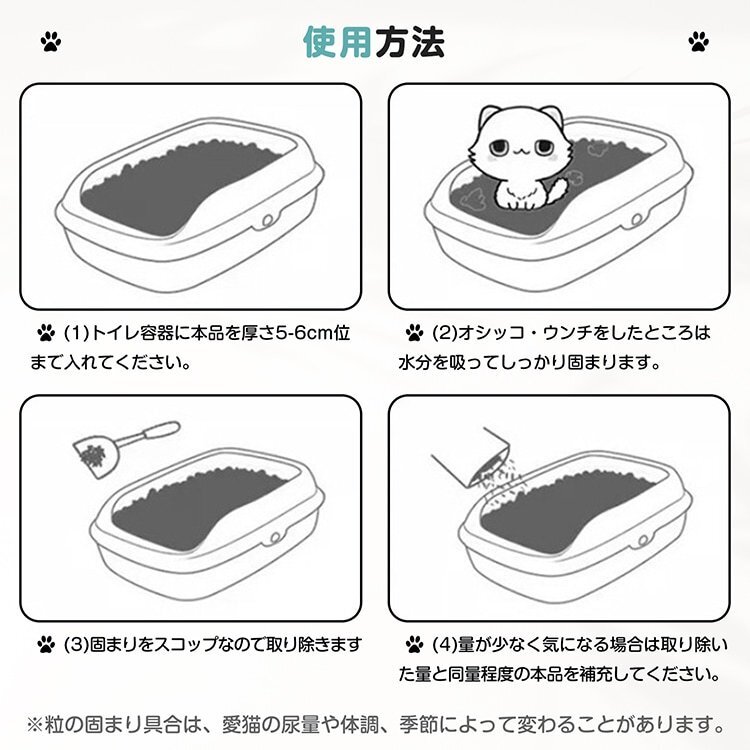 使用方法

(1)トイレ容器に本品を厚さ5-6cm位まで入れてください。

(2)オシッコ・ウンチをしたところは水分を吸ってしっかり固まります。

(3)固まりをスコップなので取り除きます

(4)量が少なく気になる場合は取り除いた量と同量程度の本品を補充してください。

※粒の固まり具合は、愛猫の尿量や体調、季節によって変わることがあります。