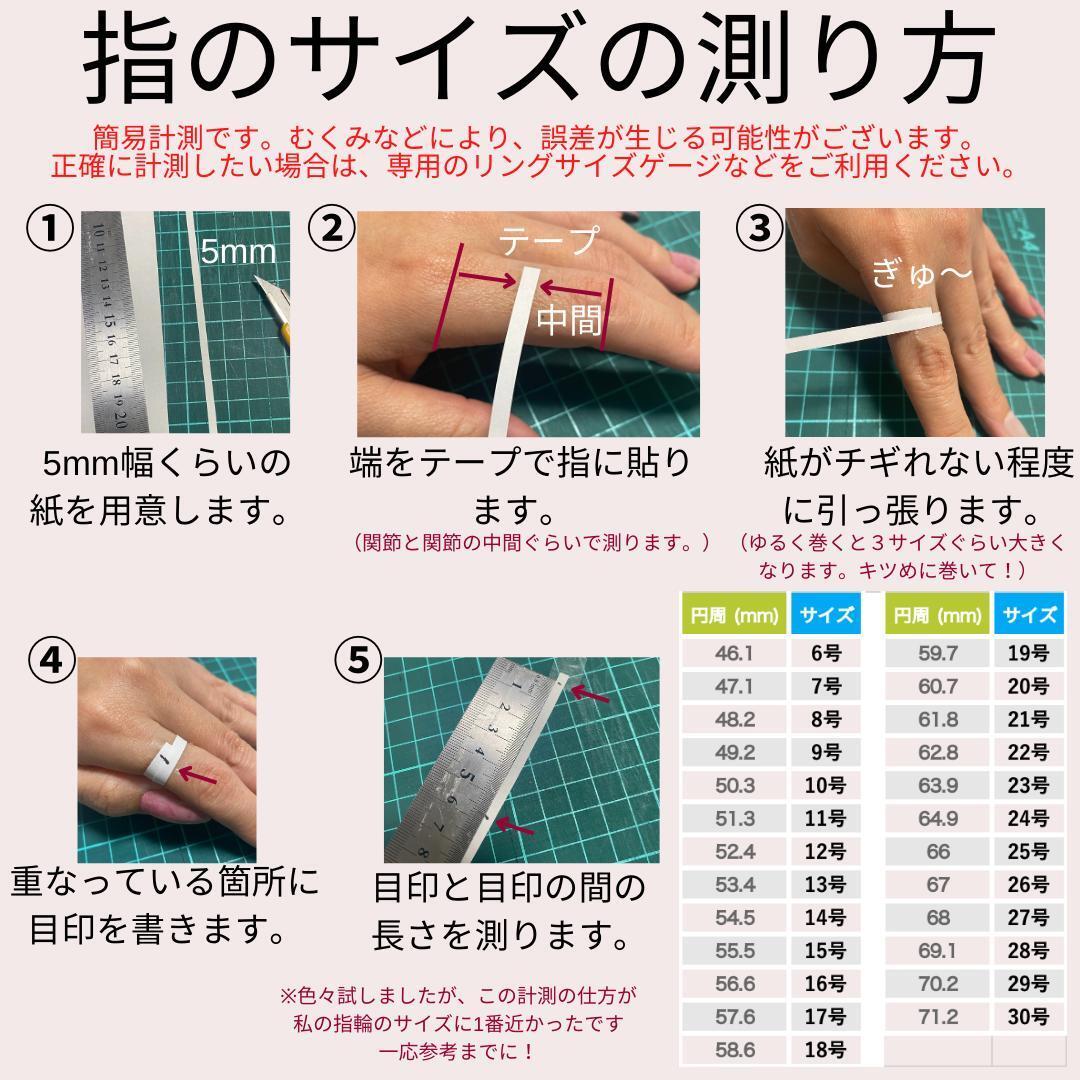 指のサイズの測り方

簡易計測です。むくみなどにより、誤差が生じる可能性がございます。
正確に計測したい場合は、専用のリングサイズゲージなどをご利用ください。

①

10 11 12 13 14 15 16 17 18 19 20

5mm

5mm幅くらいの紙を用意します。

②

テープ

中間

端をテープで指に貼ります。

（関節と関節の中間ぐらいで測ります。）

③

ぎゅ〜

紙がチギれない程度に引っ張ります。

（ゆるく巻くと３サイズぐらい大きくなります。キツめに巻いて！）

④

重なっている箇所に目印を書きます。

⑤

1 2 3 4 5 6 7 8

目印と目印の間の長さを測ります。

※色々試しましたが、この計測の仕方が私の指輪のサイズに1番近かったです
一応参考までに！

| 円周 (mm) | サイズ |
|---|---|
| 46.1 | 6号 |
| 47.1 | 7号 |
| 48.2 | 8号 |
| 49.2 | 9号 |
| 50.3 | 10号 |
| 51.3 | 11号 |
| 52.4 | 12号 |
| 53.4 | 13号 |
| 54.5 | 14号 |
| 55.5 | 15号 |
| 56.6 | 16号 |
| 57.6 | 17号 |
| 58.6 | 18号 |

| 円周 (mm) | サイズ |
|---|---|
| 59.7 | 19号 |
| 60.7 | 20号 |
| 61.8 | 21号 |
| 62.8 | 22号 |
| 63.9 | 23号 |
| 64.9 | 24号 |
| 66 | 25号 |
| 67 | 26号 |
| 68 | 27号 |
| 69.1 | 28号 |
| 70.2 | 29号 |
| 71.2 | 30号 |