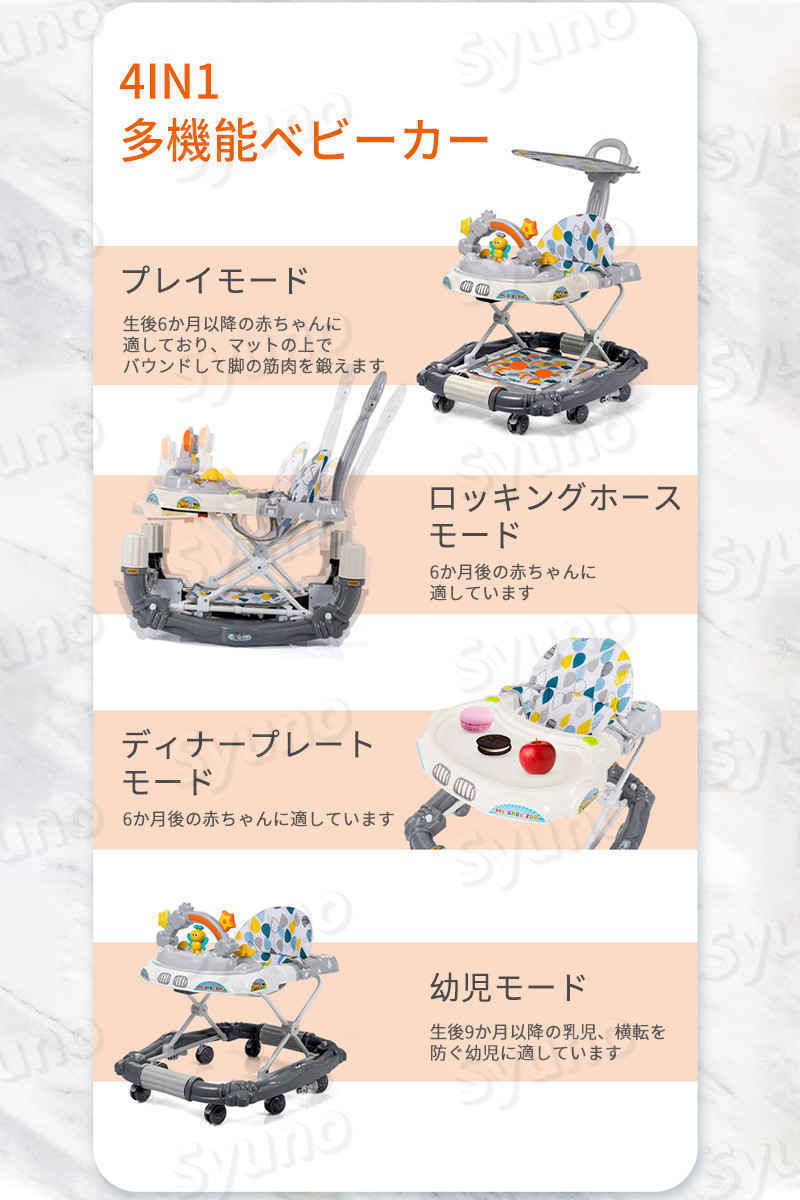 4IN1
多機能ベビーカー

プレイモード
生後6か月以降の赤ちゃんに適しており、マットの上でバウンドして脚の筋肉を鍛えます

ロッキングホースモード
6か月後の赤ちゃんに適しています

ディナープレートモード
6か月後の赤ちゃんに適しています

幼児モード
生後9か月以降の乳児、横転を防ぐ幼児に適しています

syuno