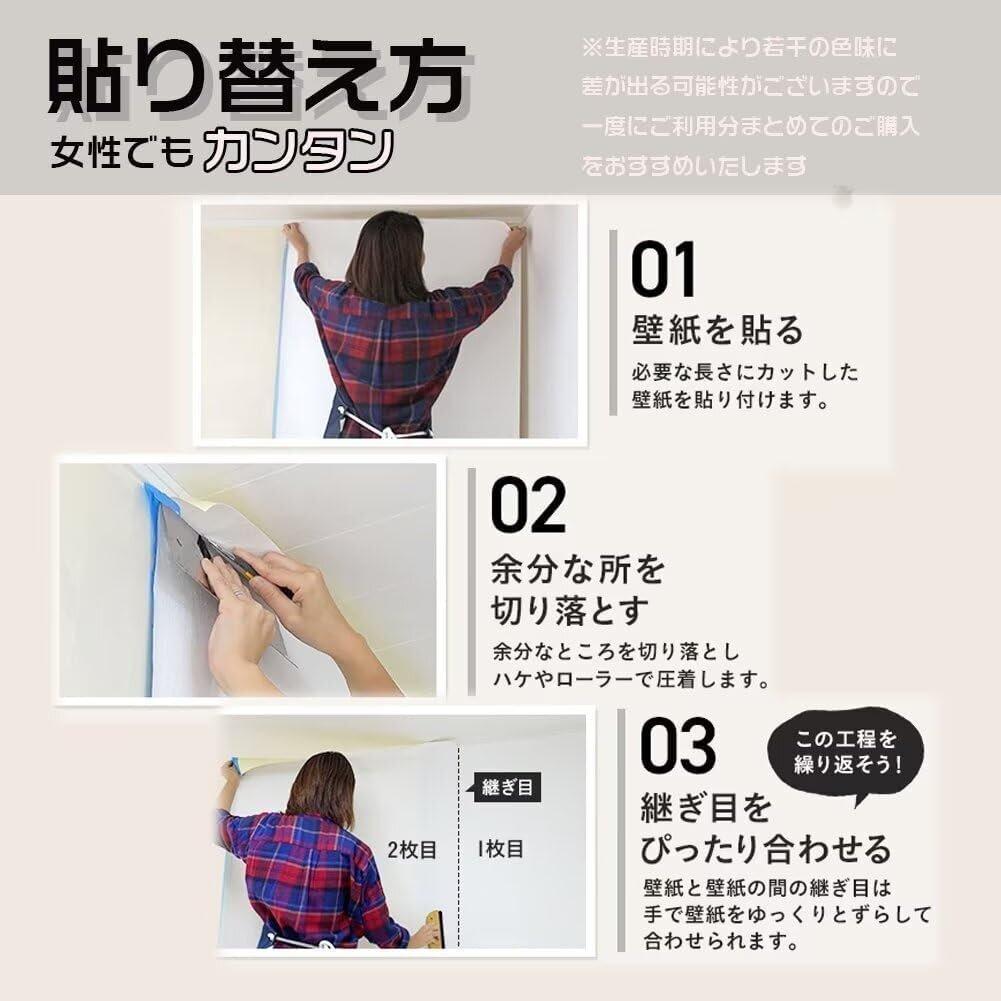 貼り替え方
女性でもカンタン

※生産時期により若干の色味に差が出る可能性がございますので一度にご利用分まとめてのご購入をおすすめいたします

01
壁紙を貼る
必要な長さにカットした壁紙を貼り付けます。

02
余分な所を切り落とす
余分なところを切り落としハケやローラーで圧着します。

継ぎ目
2枚目
1枚目

03
この工程を繰り返そう!
継ぎ目をぴったり合わせる
壁紙と壁紙の間の継ぎ目は手で壁紙をゆっくりとずらして合わせられます。