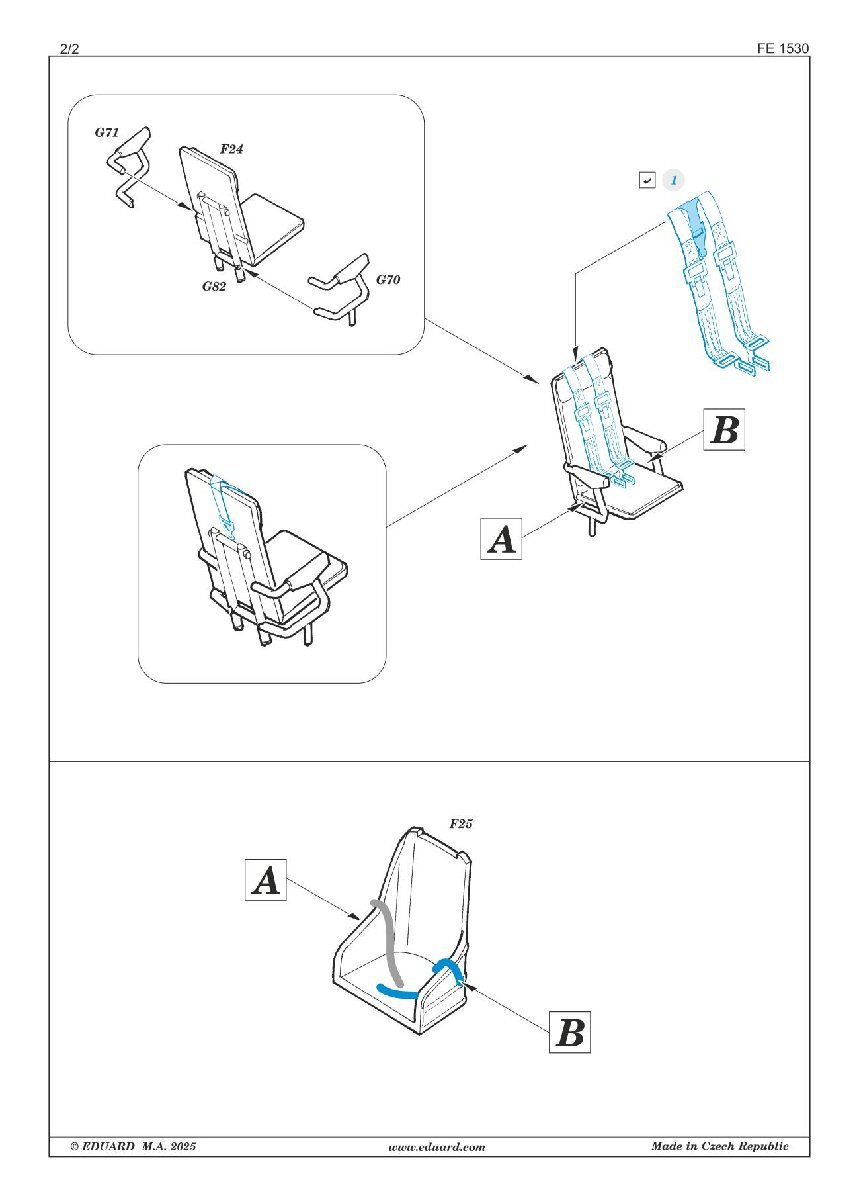 2/2

FE 1530

G71

F24

G82

G70

1

B

A

F25

A

B

© EDUARD M.A. 2025

www.eduard.com

Made in Czech Republic