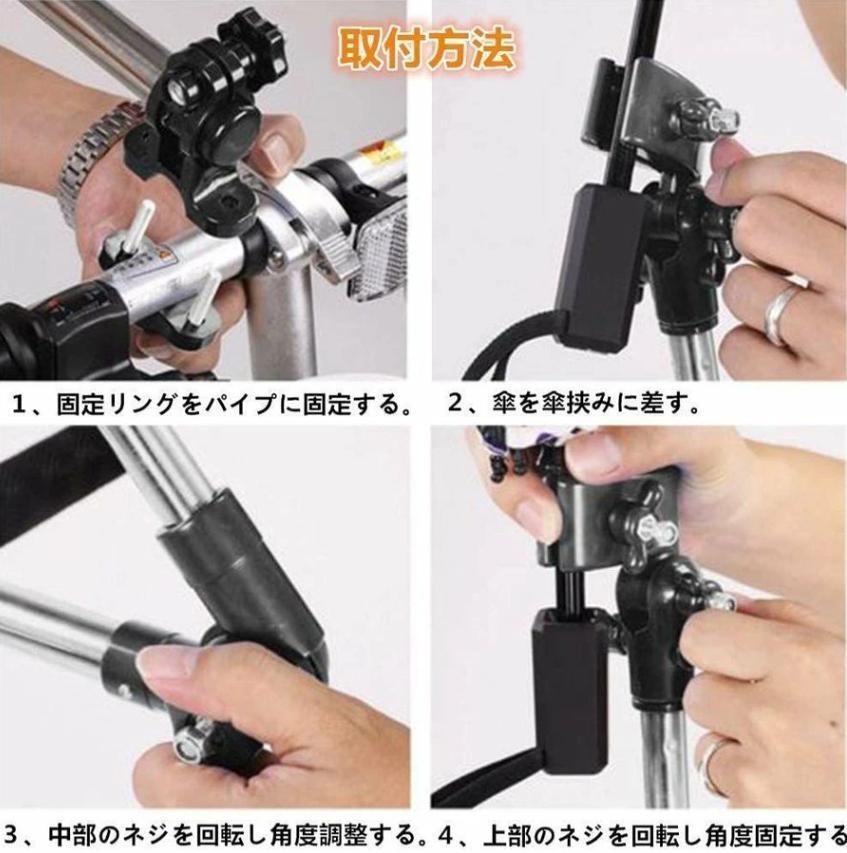 取付方法

1、固定リングをパイプに固定する。

2、傘を傘挟みに差す。

3、中部のネジを回転し角度調整する。

4、上部のネジを回転し角度固定する