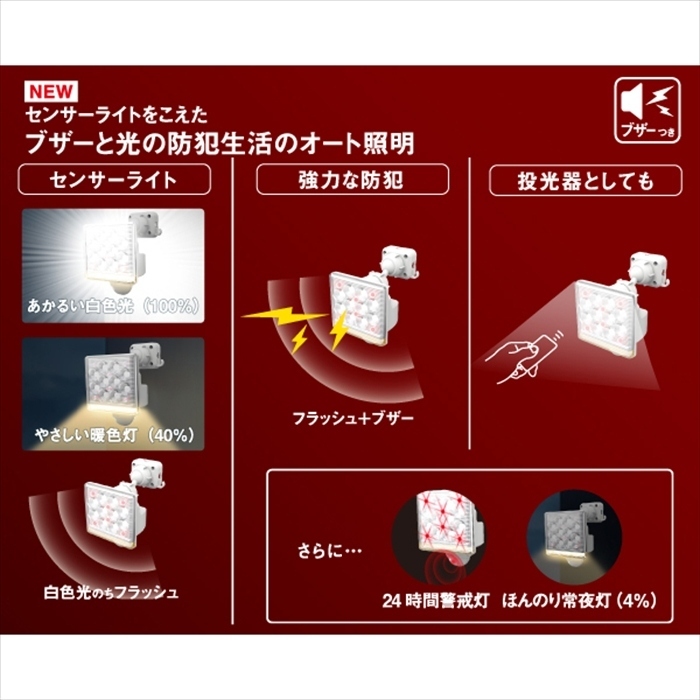 NEW
センサーライトをこえた
ブザーと光の防犯生活のオート照明

ブザーつき

センサーライト

あかるい白色光（100%）

やさしい暖色灯（40%）

白色光のちフラッシュ

強力な防犯

フラッシュ＋ブザー

投光器としても

さらに…

24時間警戒灯　ほんのり常夜灯（4%）