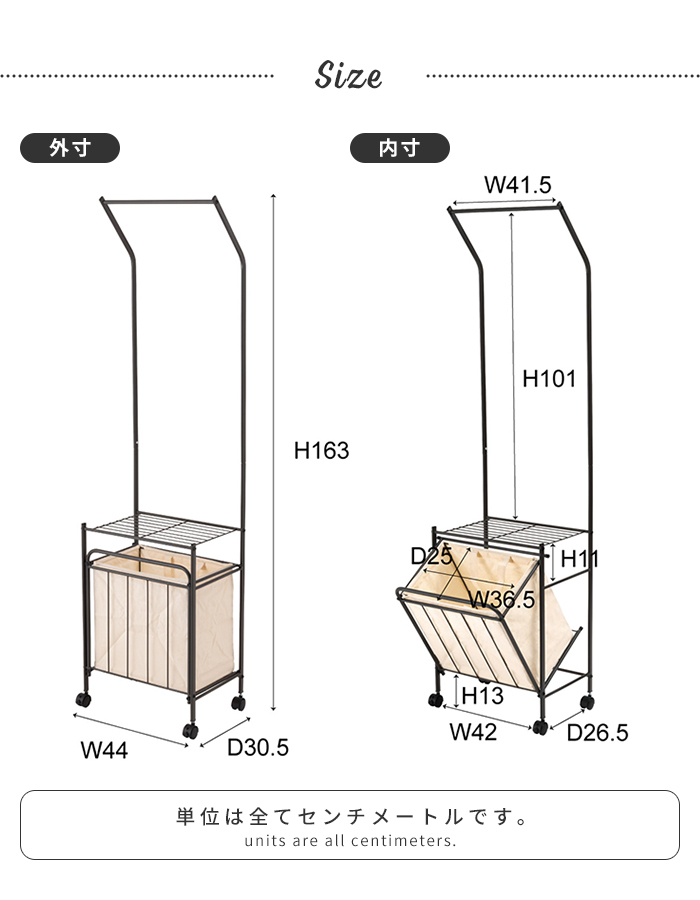 Size

外寸

H163

W44

D30.5

内寸

W41.5

H101

D25

H11

W36.5

H13

W42

D26.5

単位は全てセンチメートルです。
units are all centimeters.