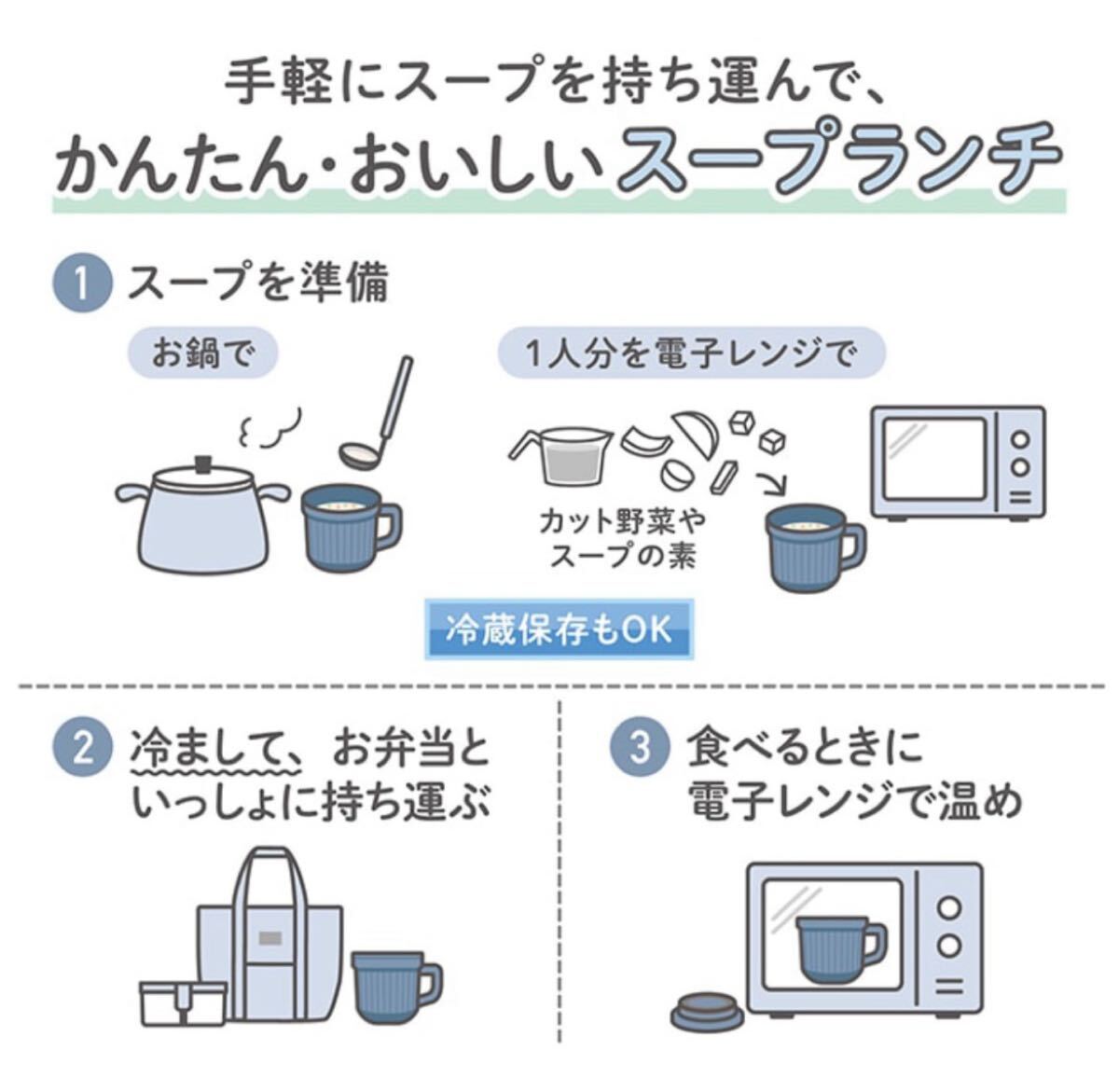 手軽にスープを持ち運んで、
かんたん・おいしいスープランチ

1 スープを準備

お鍋で

1人分を電子レンジで

カット野菜やスープの素

冷蔵保存もOK

2 冷まして、お弁当といっしょに持ち運ぶ

3 食べるときに電子レンジで温め