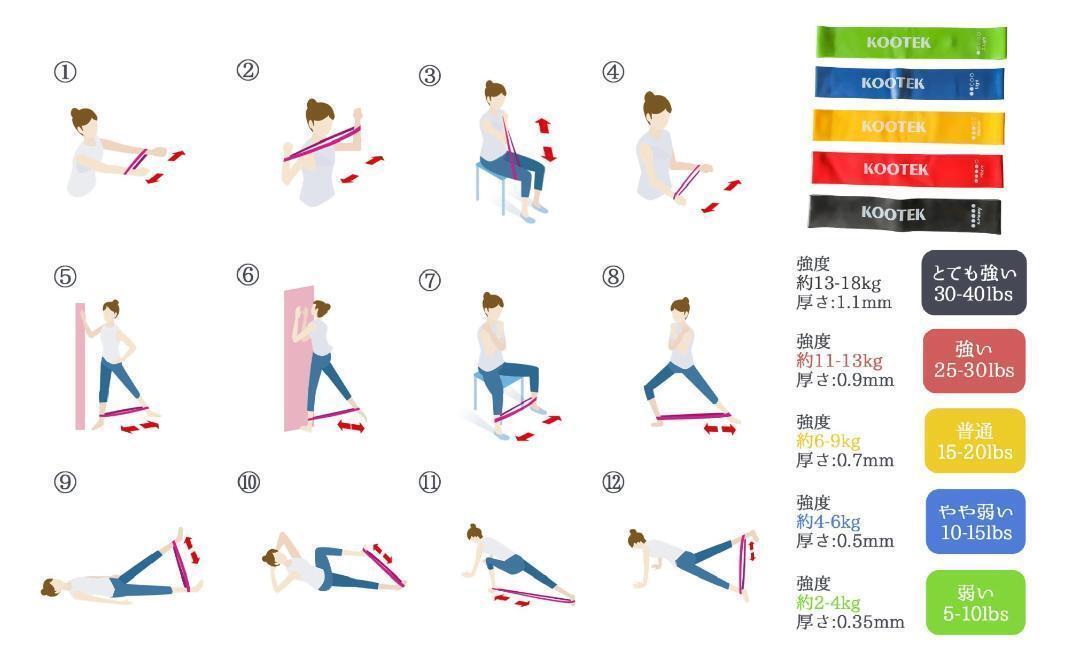 ①
②
③
④
⑤
⑥
⑦
⑧
⑨
⑩
⑪
⑫

KOOTEK
KOOTEK
KOOTEK
KOOTEK
KOOTEK

強度
約13-18kg
厚さ:1.1mm
とても強い
30-40lbs

強度
約11-13kg
厚さ:0.9mm
強い
25-30lbs

強度
約6-9kg
厚さ:0.7mm
普通
15-20lbs

強度
約4-6kg
厚さ:0.5mm
やや弱い
10-15lbs

強度
約2-4kg
厚さ:0.35mm
弱い
5-10lbs