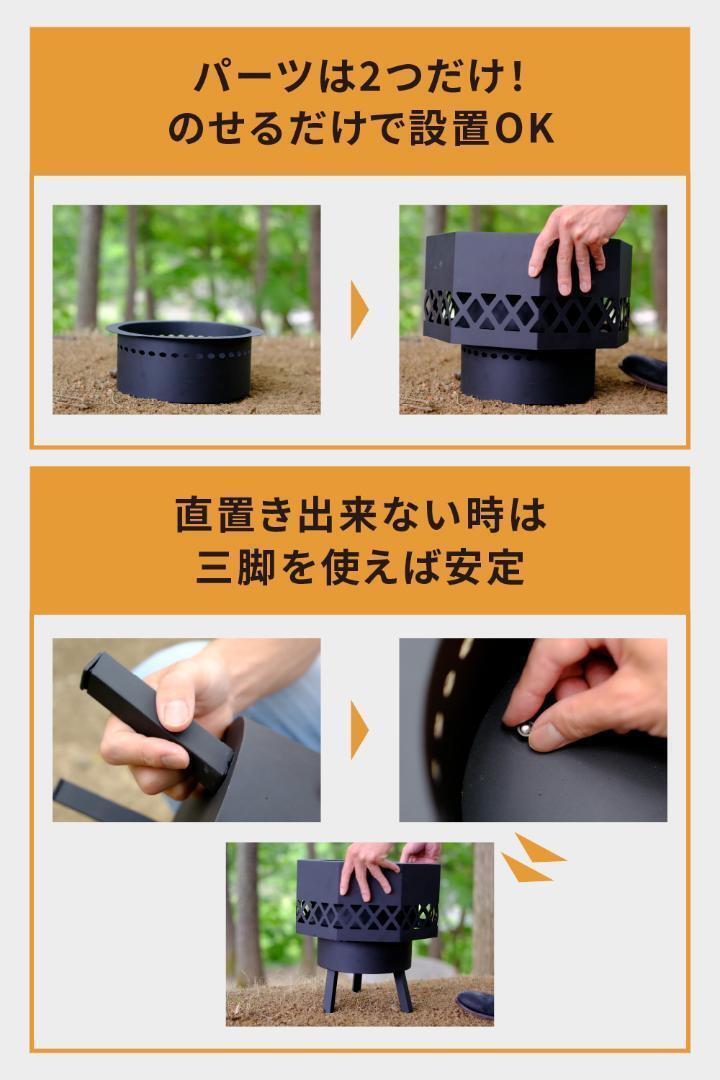 パーツは2つだけ!
のせるだけで設置OK

直置き出来ない時は
三脚を使えば安定