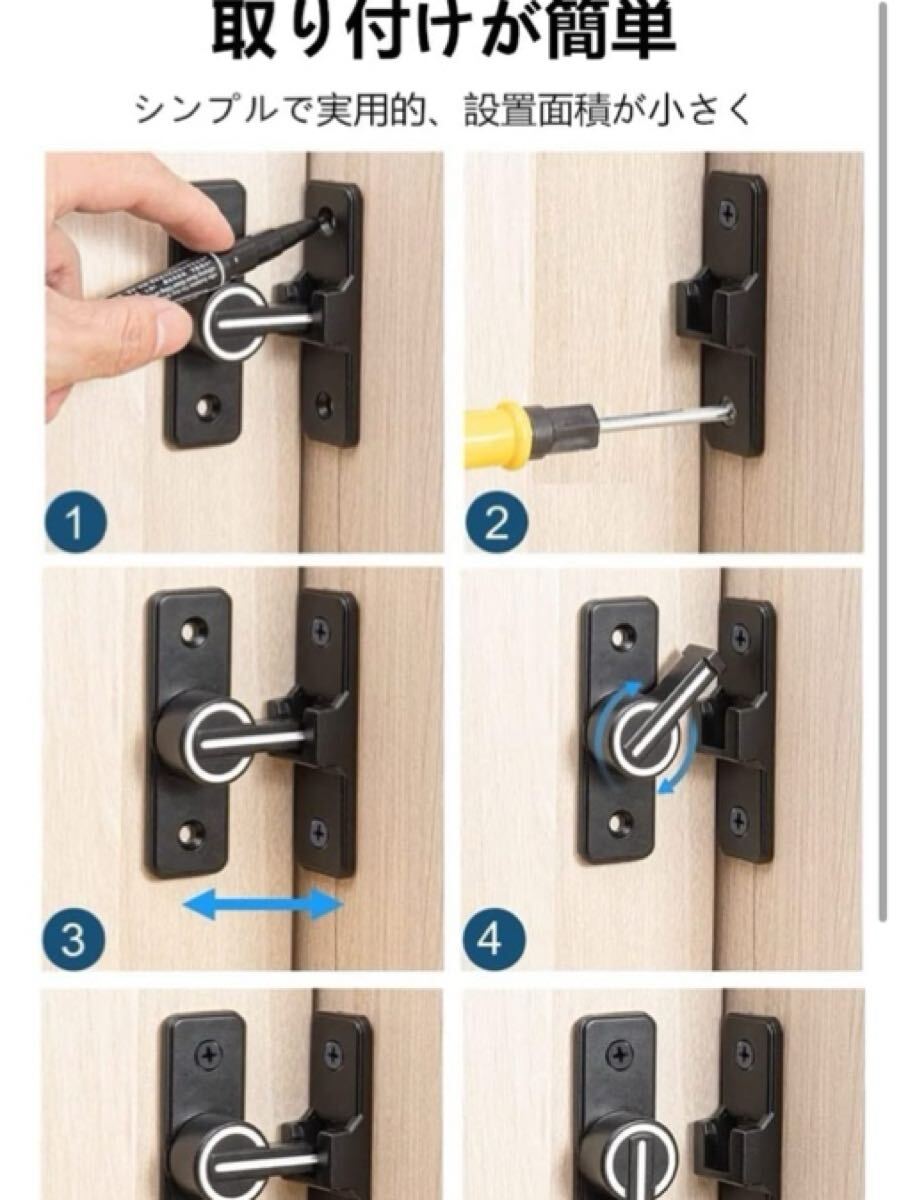 取り付けが簡単

シンプルで実用的、設置面積が小さく

1

2

3

4