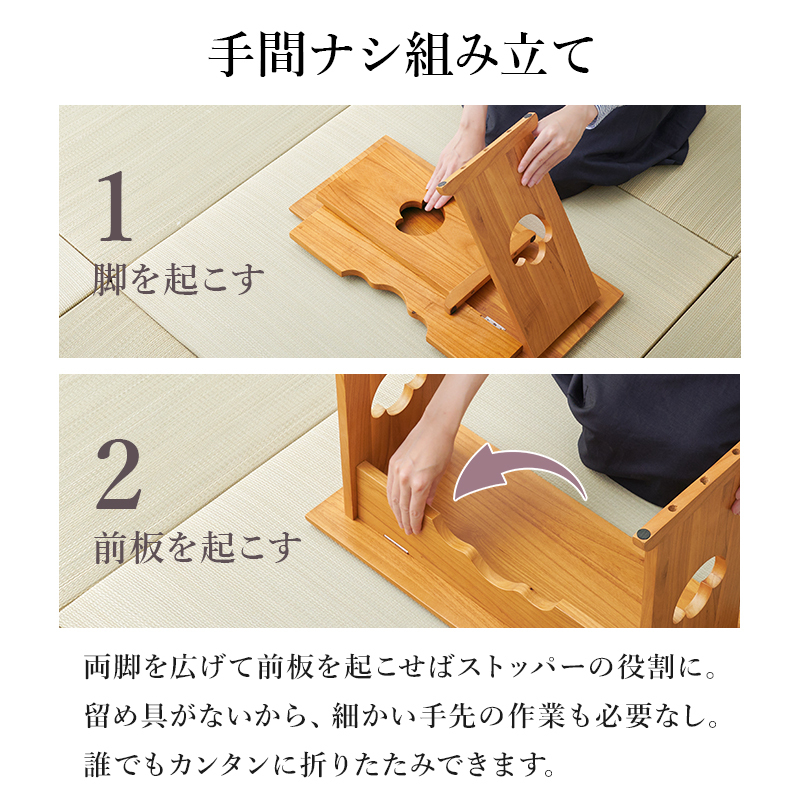 手間ナシ組み立て

1
脚を起こす

2
前板を起こす

両脚を広げて前板を起こせばストッパーの役割に。
留め具がないから、細かい手先の作業も必要なし。
誰でもカンタンに折りたたみできます。