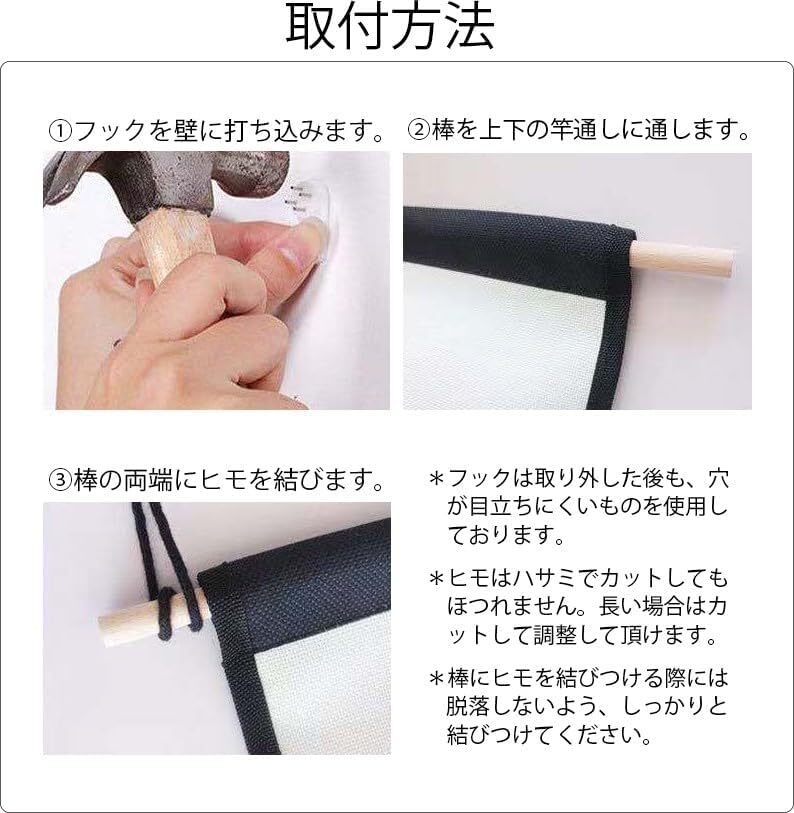 取付方法

①フックを壁に打ち込みます。

②棒を上下の竿通しに通します。

③棒の両端にヒモを結びます。

＊フックは取り外した後も、穴が目立ちにくいものを使用しております。

＊ヒモはハサミでカットしてもほつれません。長い場合はカットして調整して頂けます。

＊棒にヒモを結びつける際には脱落しないよう、しっかりと結びつけてください。