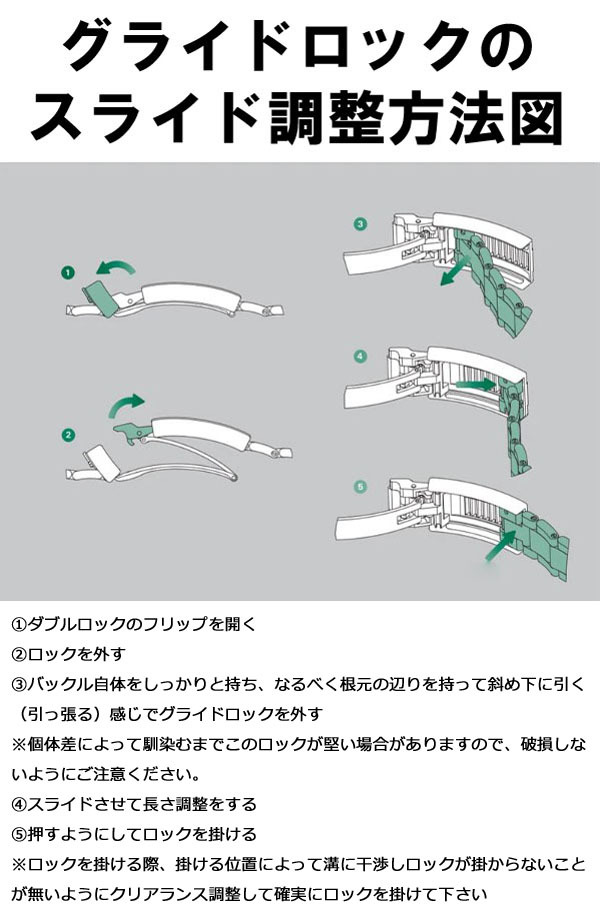 グライドロックの
スライド調整方法図

1
2
3
4
5

①ダブルロックのフリップを開く
②ロックを外す
③バックル自体をしっかりと持ち、なるべく根元の辺りを持って斜め下に引く（引っ張る）感じでグライドロックを外す
※個体差によって馴染むまでこのロックが堅い場合がありますので、破損しないようにご注意ください。
④スライドさせて長さ調整をする
⑤押すようにしてロックを掛ける
※ロックを掛ける際、掛ける位置によって溝に干渉しロックが掛からないことが無いようにクリアランス調整して確実にロックを掛けて下さい