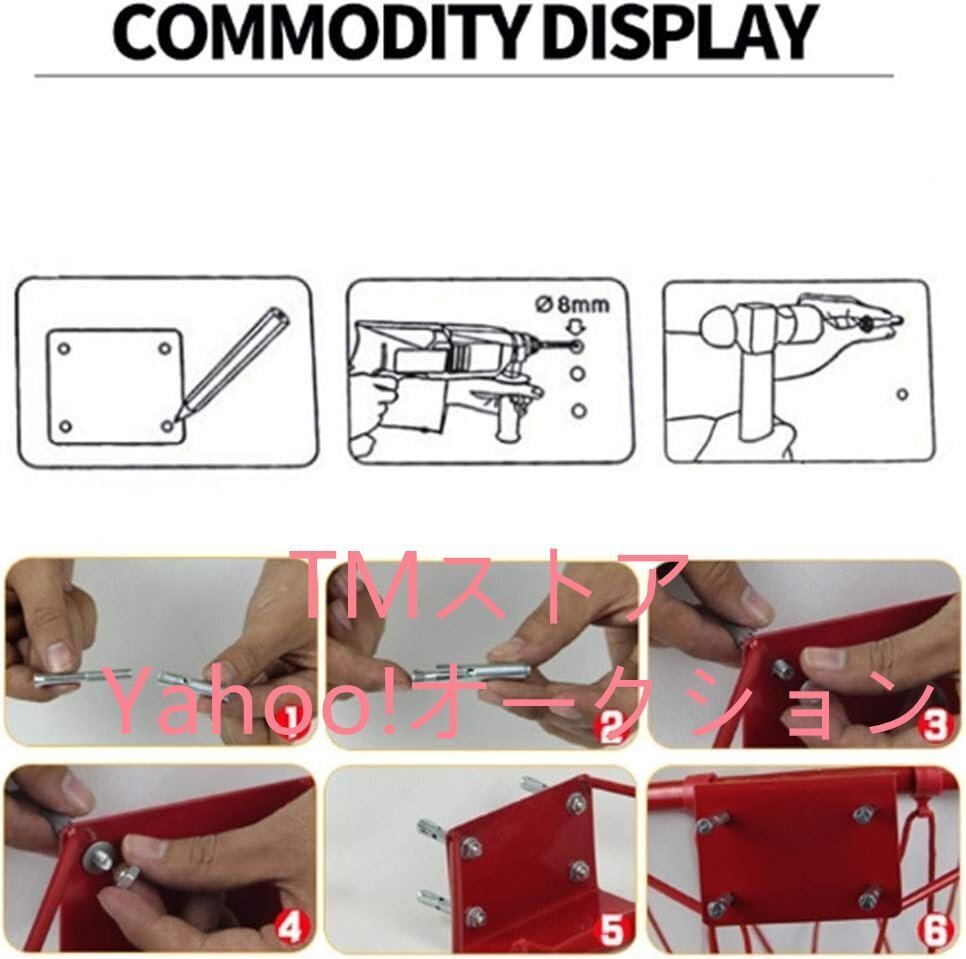 COMMODITY DISPLAY

Ø 8mm

TMストア
Yahoo!オークション

1
2
3
4
5
6