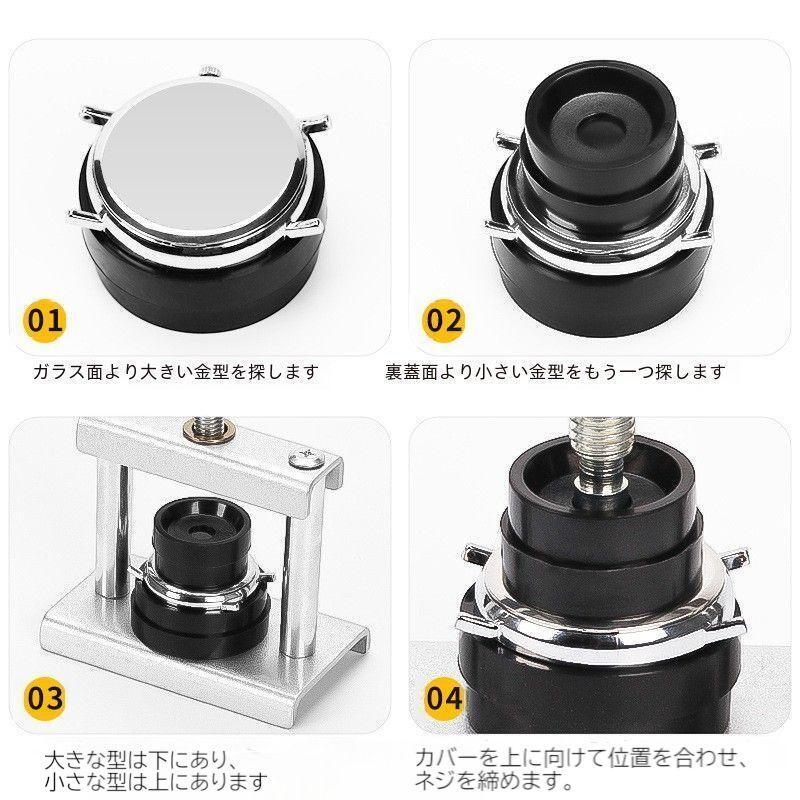 01

ガラス面より大きい金型を探します

02

裏蓋面より小さい金型をもう一つ探します

03

大きな型は下にあり、
小さな型は上にあります

04

カバーを上に向けて位置を合わせ、
ネジを締めます。