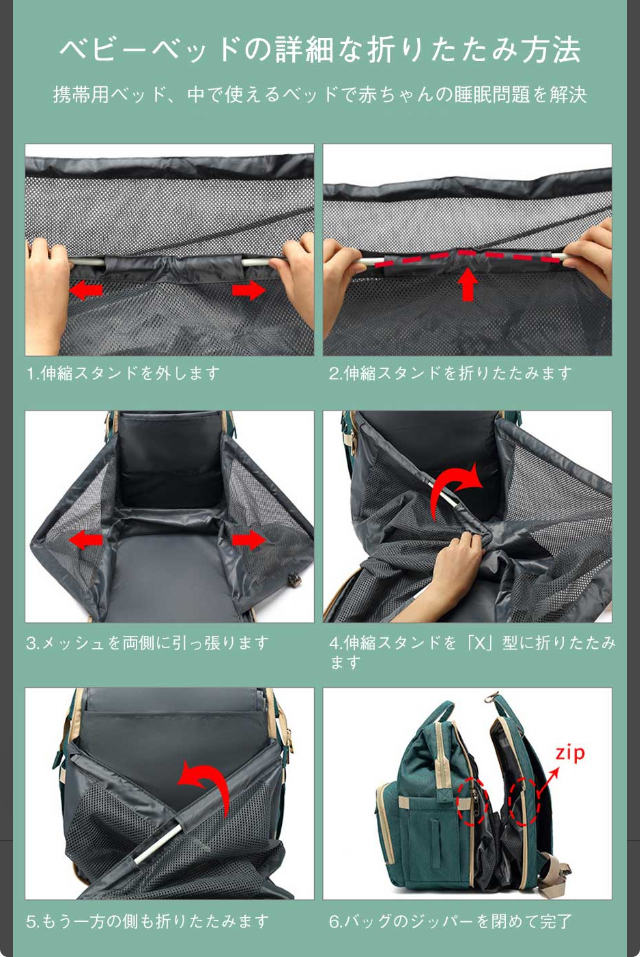 ベビーベッドの詳細な折りたたみ方法

携帯用ベッド、中で使えるベッドで赤ちゃんの睡眠問題を解決

1.伸縮スタンドを外します

2.伸縮スタンドを折りたたみます

3.メッシュを両側に引っ張ります

4.伸縮スタンドを「X」型に折りたたみます

5.もう一方の側も折りたたみます

zip

6.バッグのジッパーを閉めて完了