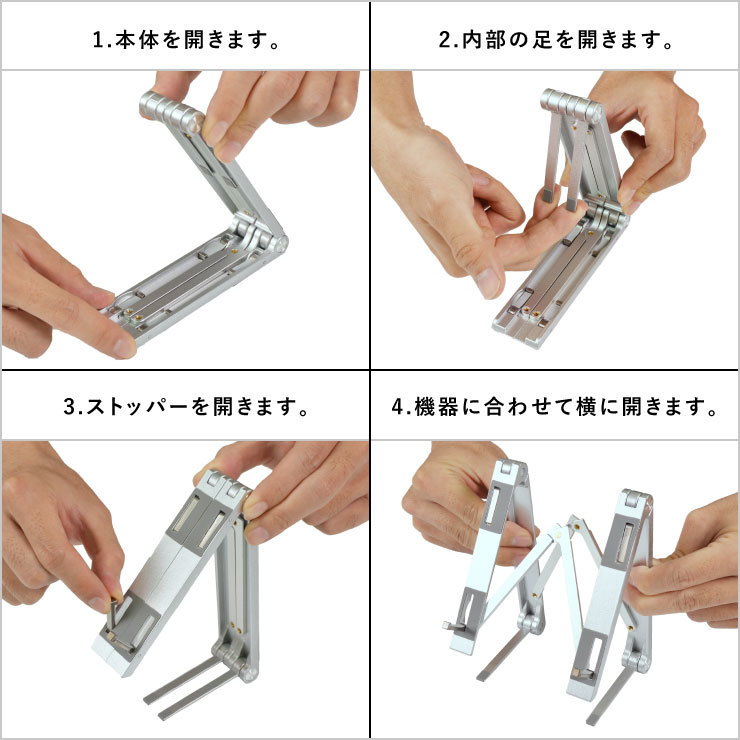 1.本体を開きます。

2.内部の足を開きます。

3.ストッパーを開きます。

4.機器に合わせて横に開きます。