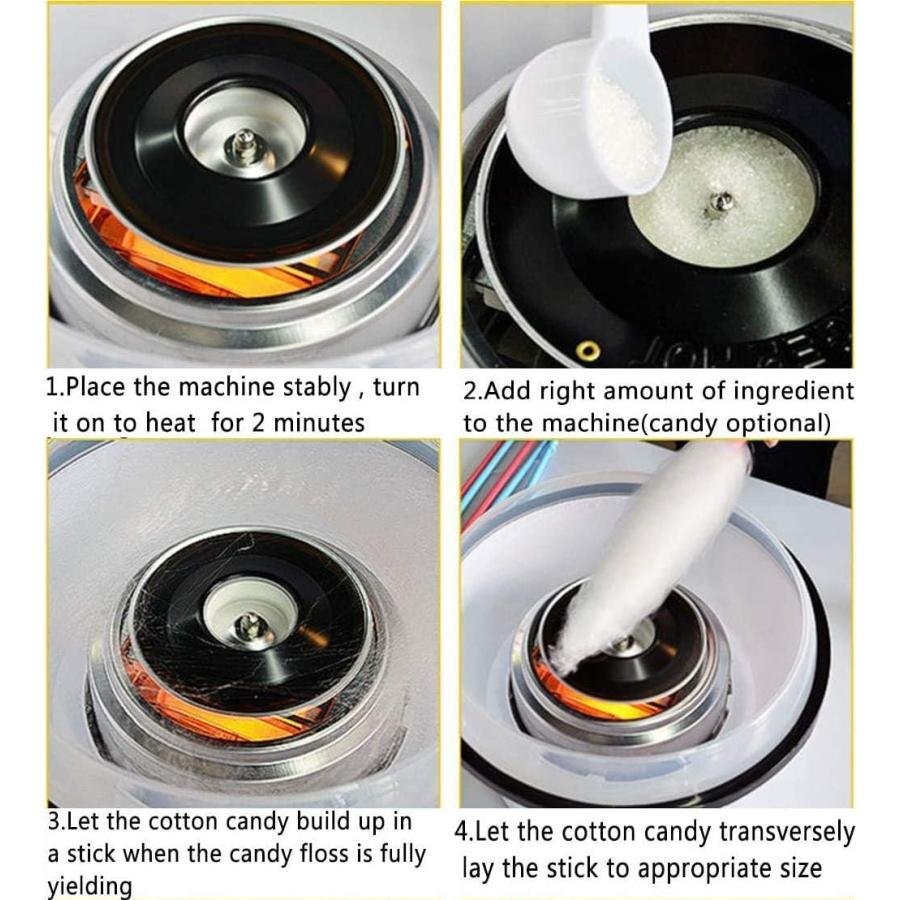 1.Place the machine stably , turn it on to heat  for 2 minutes

2.Add right amount of ingredient to the machine(candy optional)

3.Let the cotton candy build up in a stick when the candy floss is fully yielding

4.Let the cotton candy transversely lay the stick to appropriate size