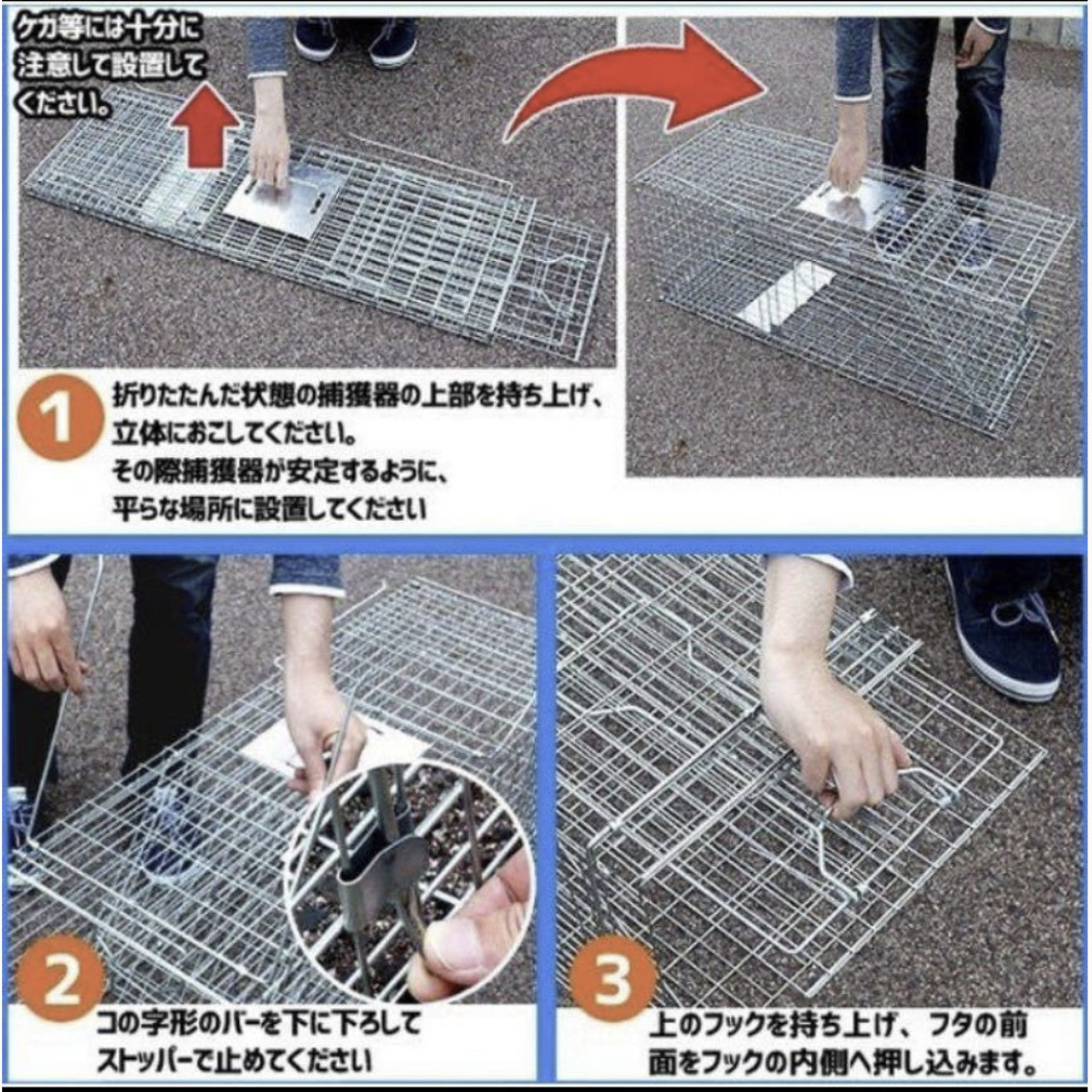 ケガ等には十分に注意して設置してください。

1

折りたたんだ状態の捕獲器の上部を持ち上げ、立体におこしてください。
その際捕獲器が安定するように、平らな場所に設置してください

2

コの字形のバーを下に下ろしてストッパーで止めてください

3

上のフックを持ち上げ、フタの前面をフックの内側へ押し込みます。