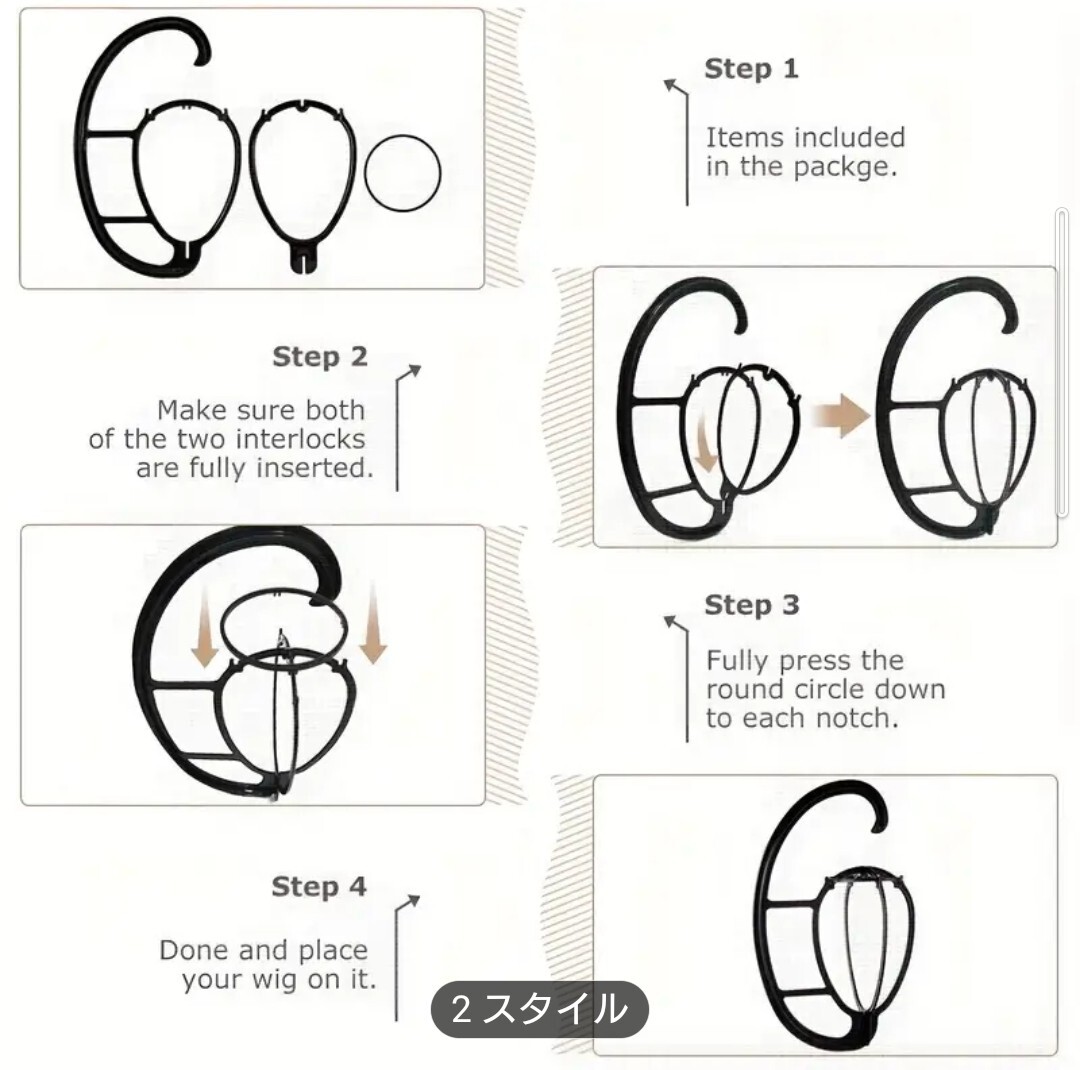 Step 1

Items included in the packge.

Step 2

Make sure both of the two interlocks are fully inserted.

Step 3

Fully press the round circle down to each notch.

Step 4

Done and place your wig on it.

2 スタイル