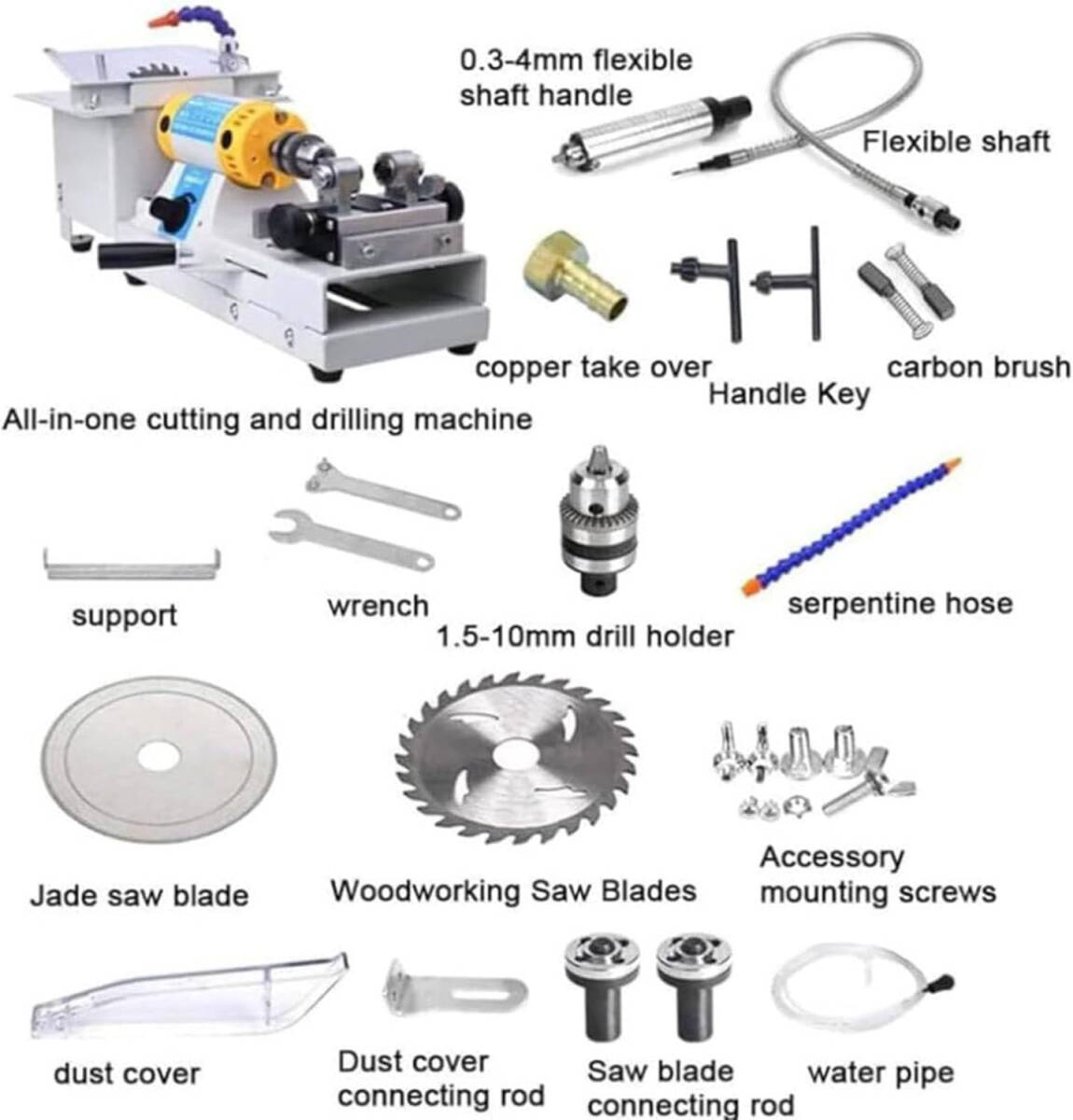 0.3-4mm flexible shaft handle

Flexible shaft

copper take over

Handle Key

carbon brush

All-in-one cutting and drilling machine

support

wrench

1.5-10mm drill holder

serpentine hose

Jade saw blade

Woodworking Saw Blades

Accessory mounting screws

dust cover

Dust cover connecting rod

Saw blade connecting rod

water pipe