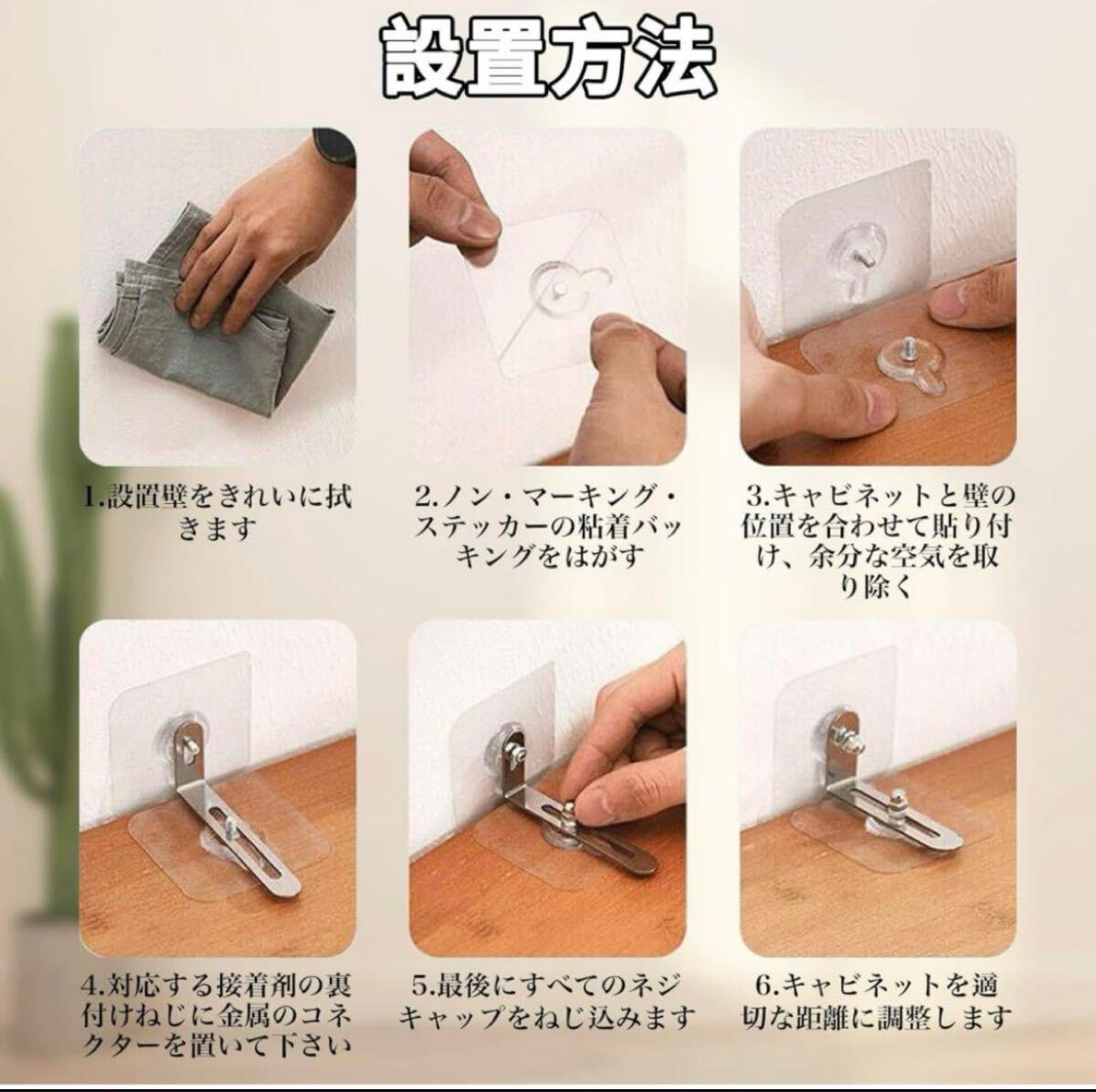 設置方法

1.設置壁をきれいに拭きます

2.ノン・マーキング・ステッカーの粘着バッキングをはがす

3.キャビネットと壁の位置を合わせて貼り付け、余分な空気を取り除く

4.対応する接着剤の裏付けねじに金属のコネクターを置いて下さい

5.最後にすべてのネジキャップをねじ込みます

6.キャビネットを適切な距離に調整します