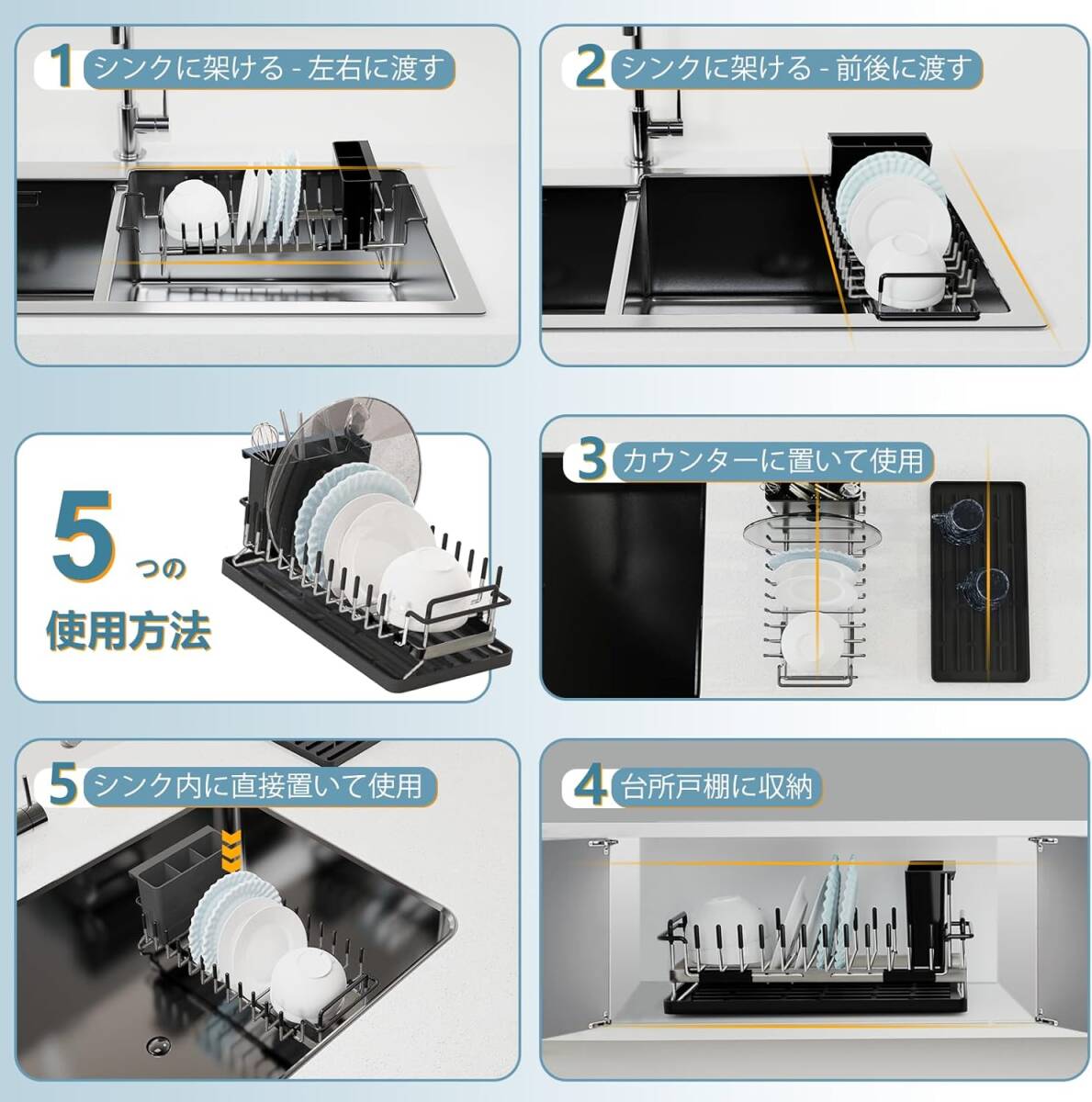 1 シンクに架ける - 左右に渡す

2 シンクに架ける - 前後に渡す

5つの使用方法

3 カウンターに置いて使用

5 シンク内に直接置いて使用

4 台所戸棚に収納