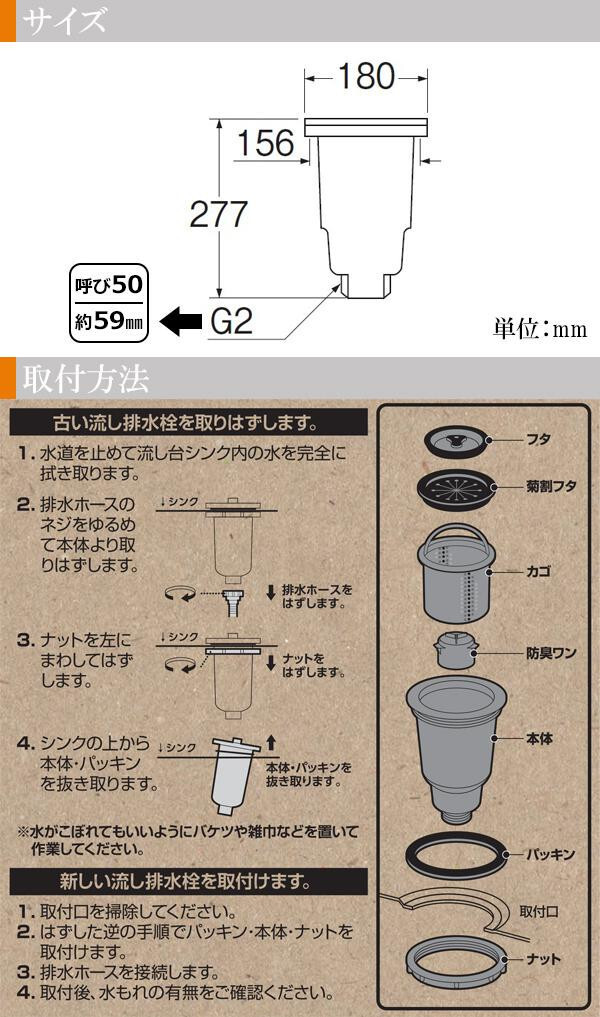 サイズ

180
156
277
呼び50
約59㎜
G2
単位：mm

取付方法

古い流し排水栓を取りはずします。

1. 水道を止めて流し台シンク内の水を完全に拭き取ります。

2. 排水ホースのネジをゆるめて本体より取りはずします。
↓シンク
排水ホースをはずします。

3. ナットを左にまわしてはずします。
↓シンク
ナットをはずします。

4. シンクの上から本体・パッキンを抜き取ります。
↓シンク
本体・パッキンを抜き取ります。

※水がこぼれてもいいようにバケツや雑巾などを置いて作業してください。

新しい流し排水栓を取付けます。

1. 取付口を掃除してください。
2. はずした逆の手順でパッキン・本体・ナットを取付けます。
3. 排水ホースを接続します。
4. 取付後、水もれの有無をご確認ください。

フタ
菊割フタ
カゴ
防臭ワン
本体
パッキン
取付口
ナット