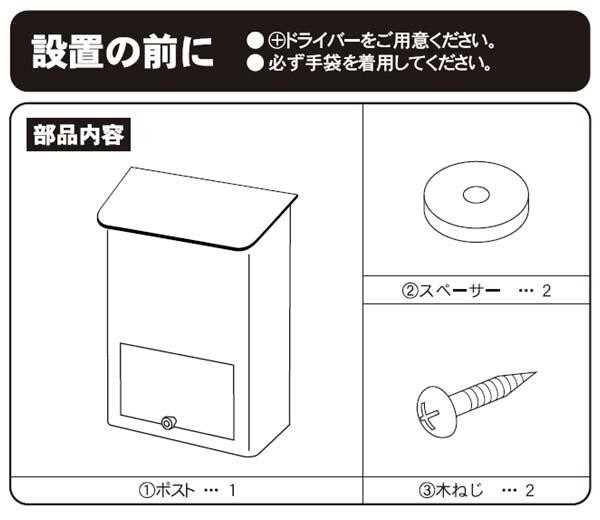 設置の前に

● ⊕ドライバーをご用意ください。
● 必ず手袋を着用してください。

部品内容

①ポスト … 1

②スペーサー … 2

③木ねじ … 2