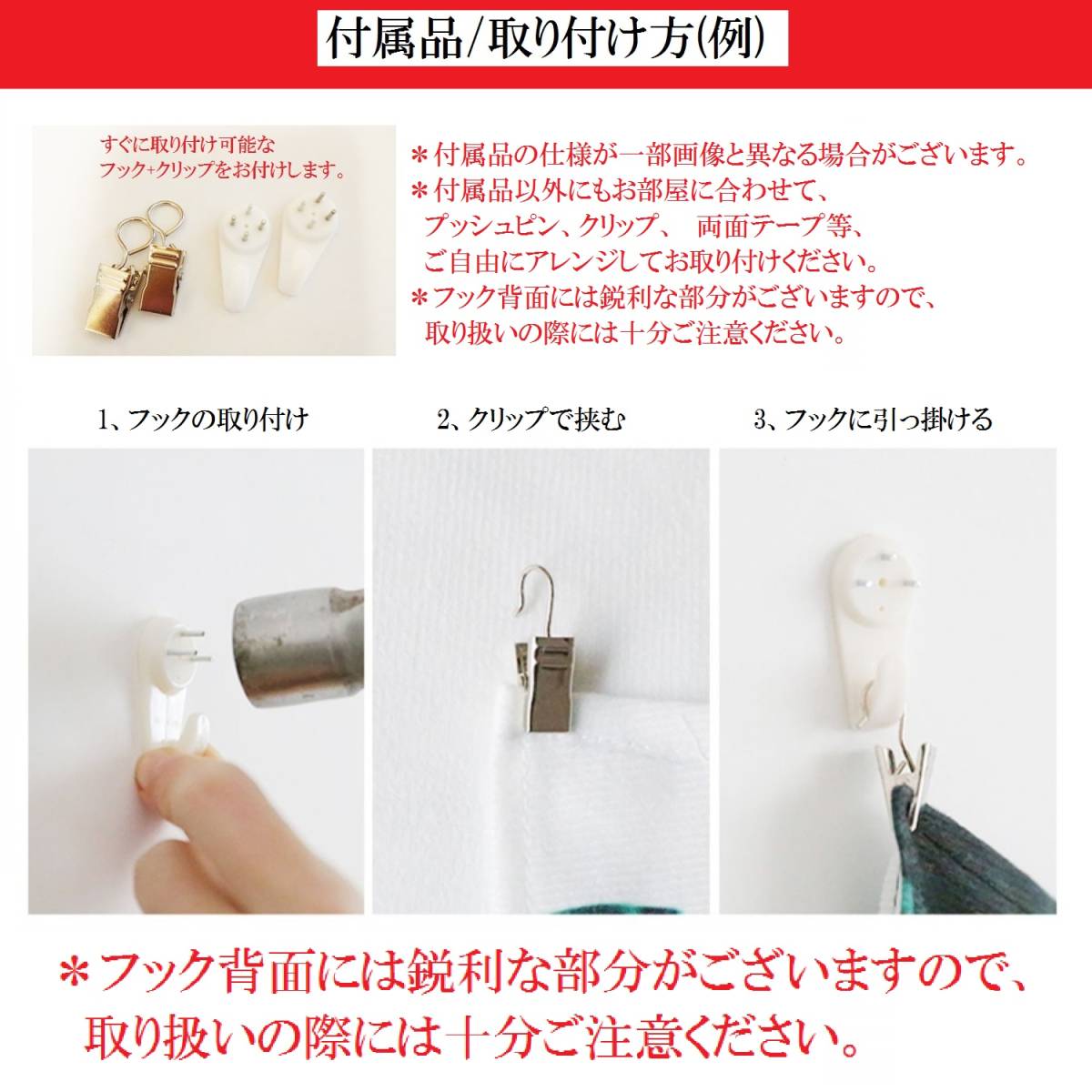 付属品/取り付け方(例)

すぐに取り付け可能な
フック+クリップをお付けします。

＊付属品の仕様が一部画像と異なる場合がございます。
＊付属品以外にもお部屋に合わせて、
プッシュピン、クリップ、 両面テープ等、
ご自由にアレンジしてお取り付けください。
＊フック背面には鋭利な部分がございますので、
取り扱いの際には十分ご注意ください。

1、フックの取り付け

2、クリップで挟む

3、フックに引っ掛ける

＊フック背面には鋭利な部分がございますので、
取り扱いの際には十分ご注意ください。