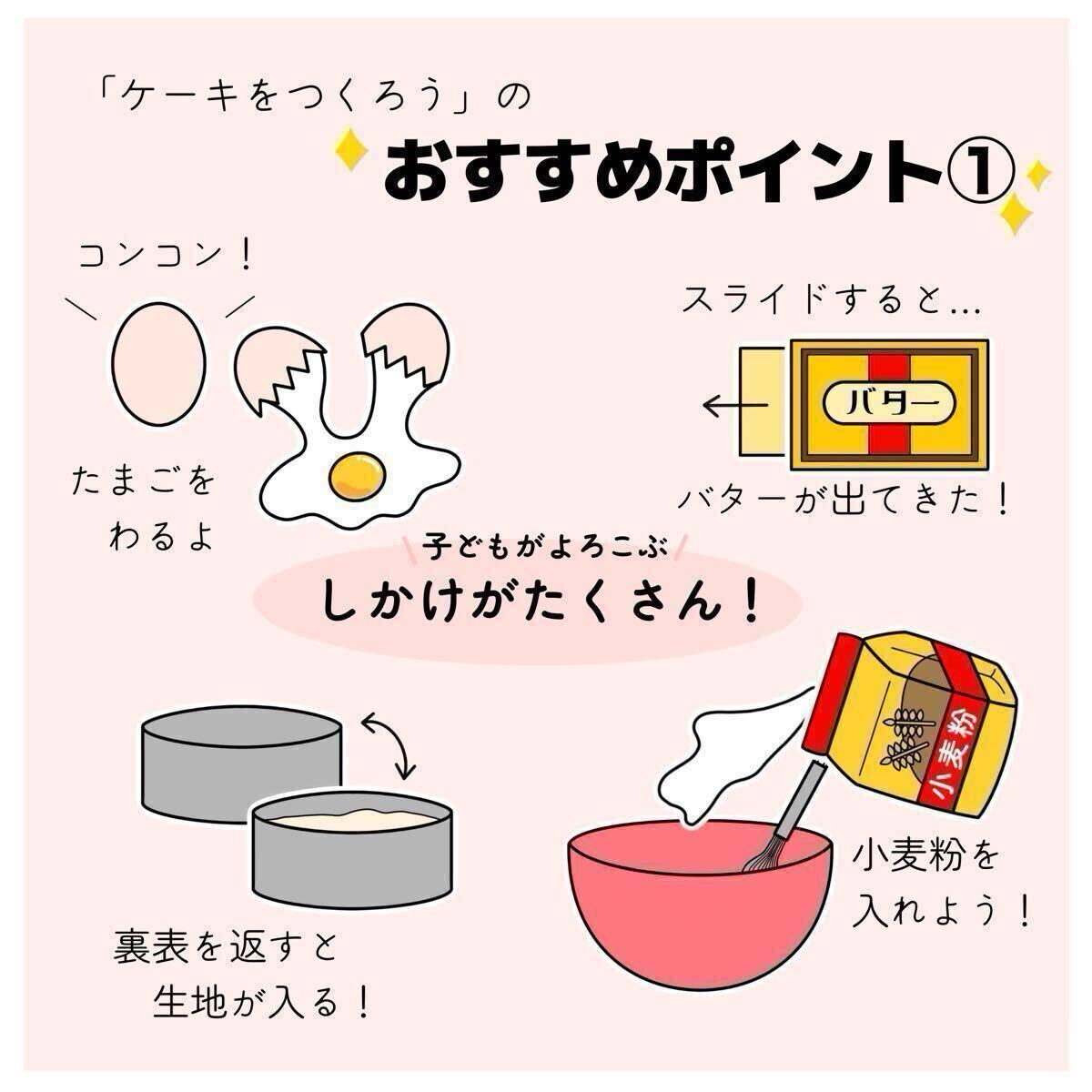 「ケーキをつくろう」の

おすすめポイント①

コンコン！

たまごを
わるよ

スライドすると…

バター

バターが出てきた！

子どもがよろこぶ

しかけがたくさん！

裏表を返すと
生地が入る！

小麦粉

小麦粉を
入れよう！